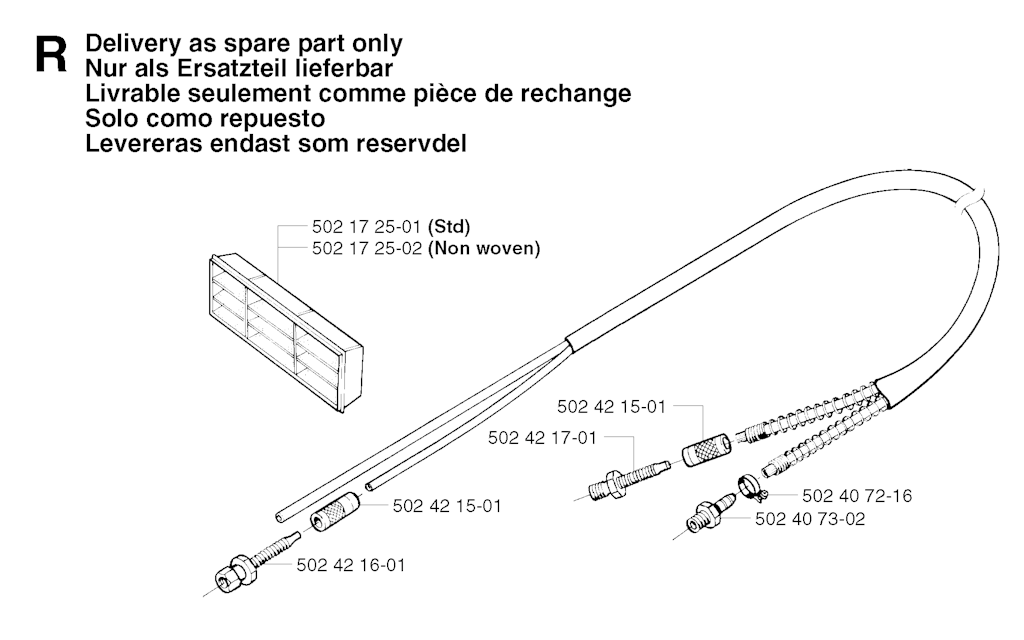 R Delivery as spare part only
Nur als Ersatzteil lieferbar
Livrable seulement comme pièce de rechange
Solo como repuesto
Levereras endast som reservdel

502 17 25-01 (Std)
502 17 25-02 (Non woven)

502 42 15-01
502 42 17-01
502 40 72-16
502 40 73-02
502 42 15-01
502 42 16-01