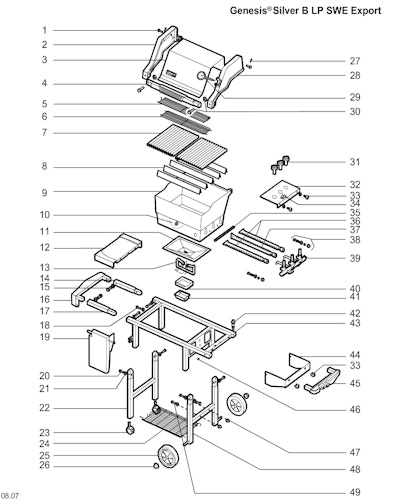 Genesis® Silver B LP SWE Export

1
2
3
4
5
6
7
8
9
10
11
12
13
14
15
16
17
18
19
20
21
22
23
24
25
26

27
28
29
30
31
32
33
34
35
36
37
38
39
40
41
42
43
44
33
45
46
47
48
49

08.07