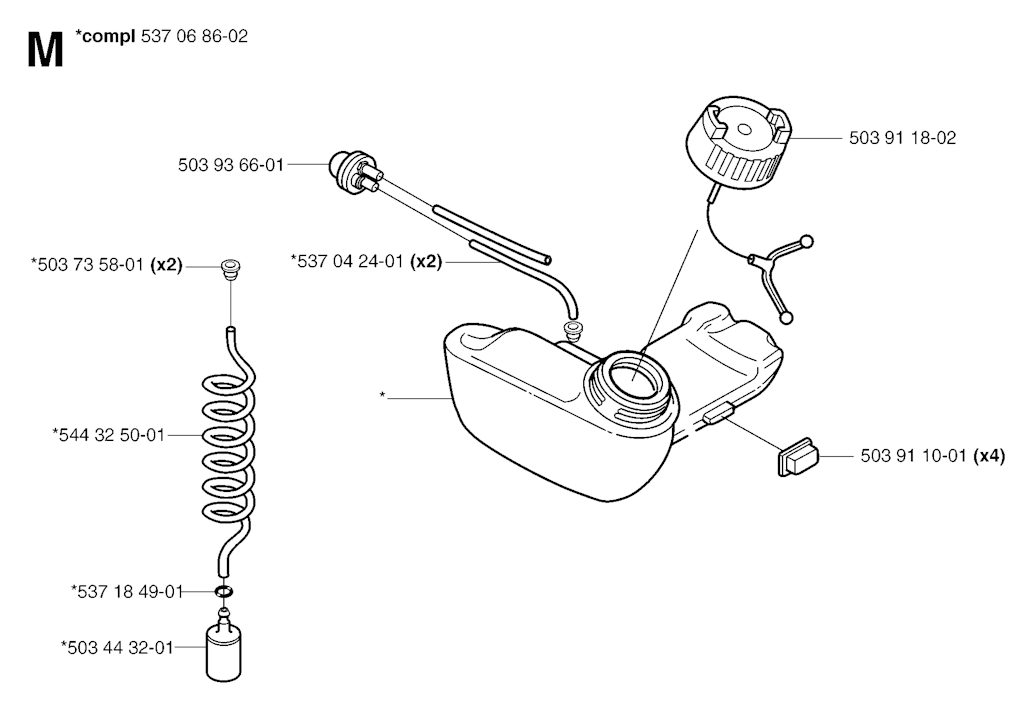 M *compl 537 06 86-02

503 93 66-01

503 91 18-02

*503 73 58-01 (x2)

*537 04 24-01 (x2)

*

*544 32 50-01

503 91 10-01 (x4)

*537 18 49-01

*503 44 32-01