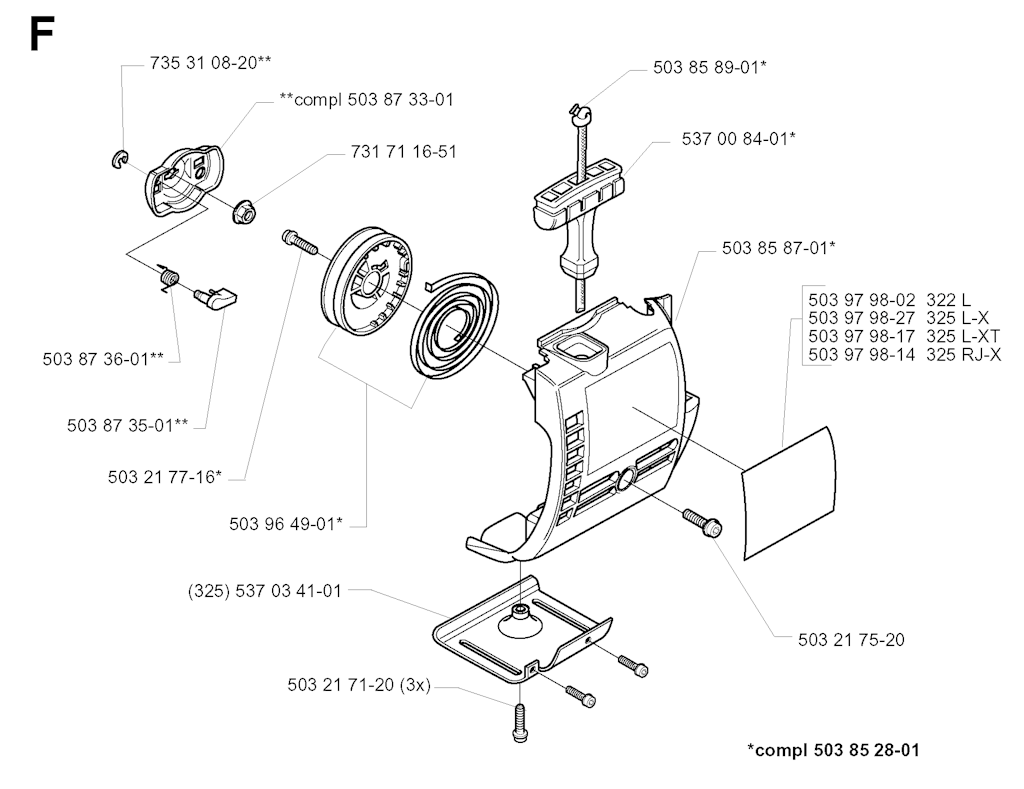 F

735 31 08-20**

**compl 503 87 33-01

731 71 16-51

503 85 89-01*

537 00 84-01*

503 85 87-01*

503 97 98-02 322 L
503 97 98-27 325 L-X
503 97 98-17 325 L-XT
503 97 98-14 325 RJ-X

503 87 36-01**

503 87 35-01**

503 21 77-16*

503 96 49-01*

(325) 537 03 41-01

503 21 75-20

503 21 71-20 (3x)

*compl 503 85 28-01