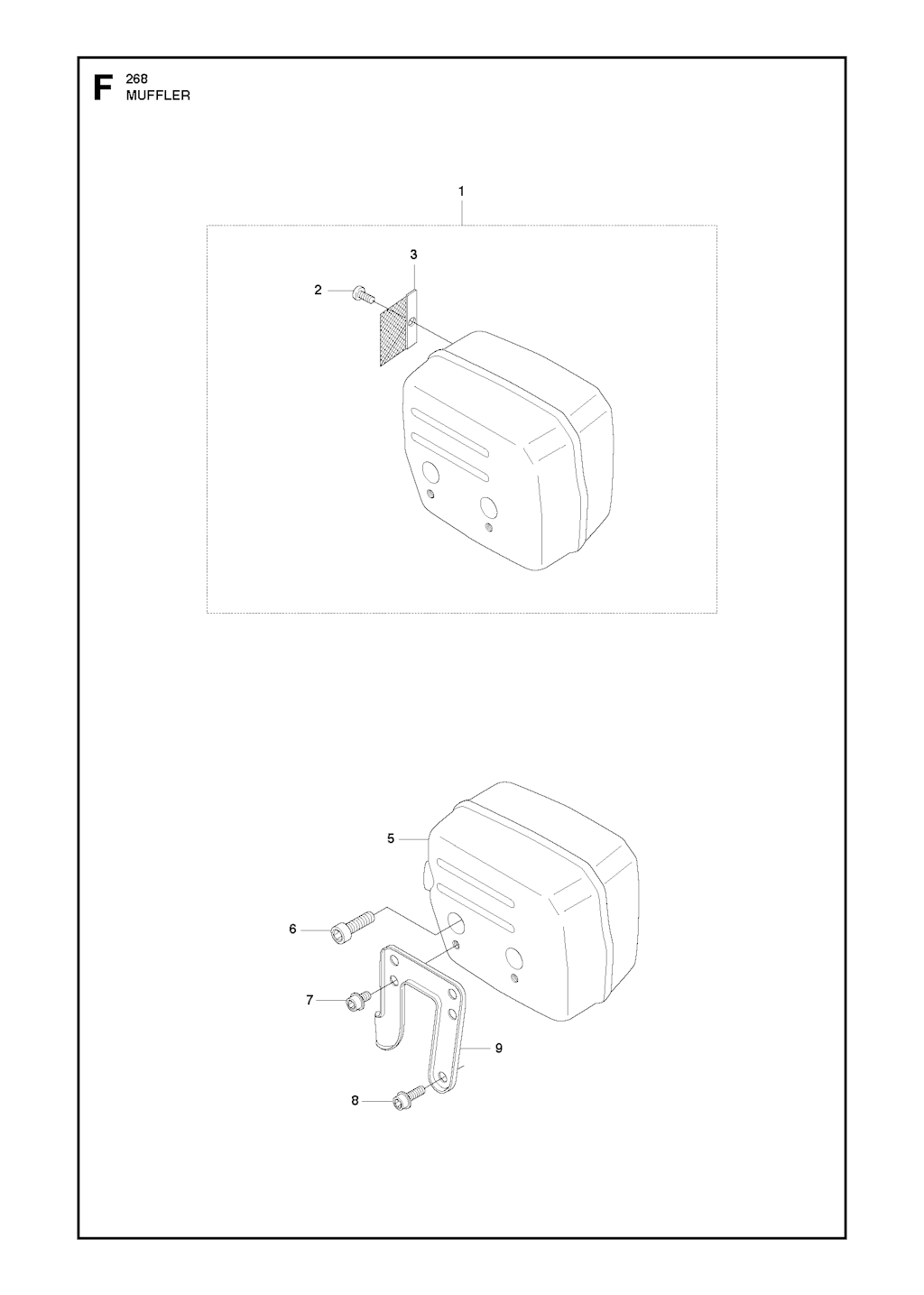 F 268
MUFFLER

1

3

2

5

6

7

9

8