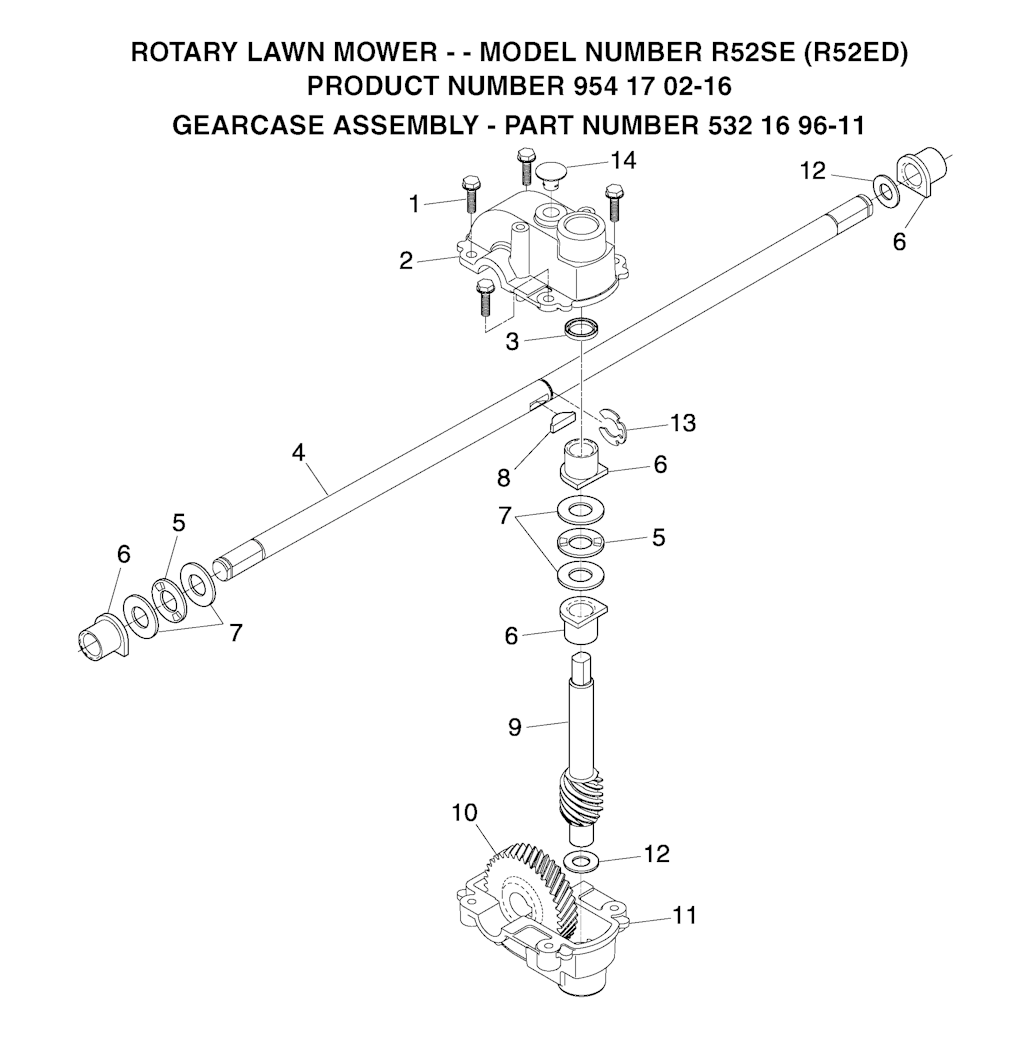 ROTARY LAWN MOWER - - MODEL NUMBER R52SE (R52ED)
PRODUCT NUMBER 954 17 02-16
GEARCASE ASSEMBLY - PART NUMBER 532 16 96-11

14
12
1
6
2
3
13
4
8
6
7
5
5
6
7
6
9
10
12
11