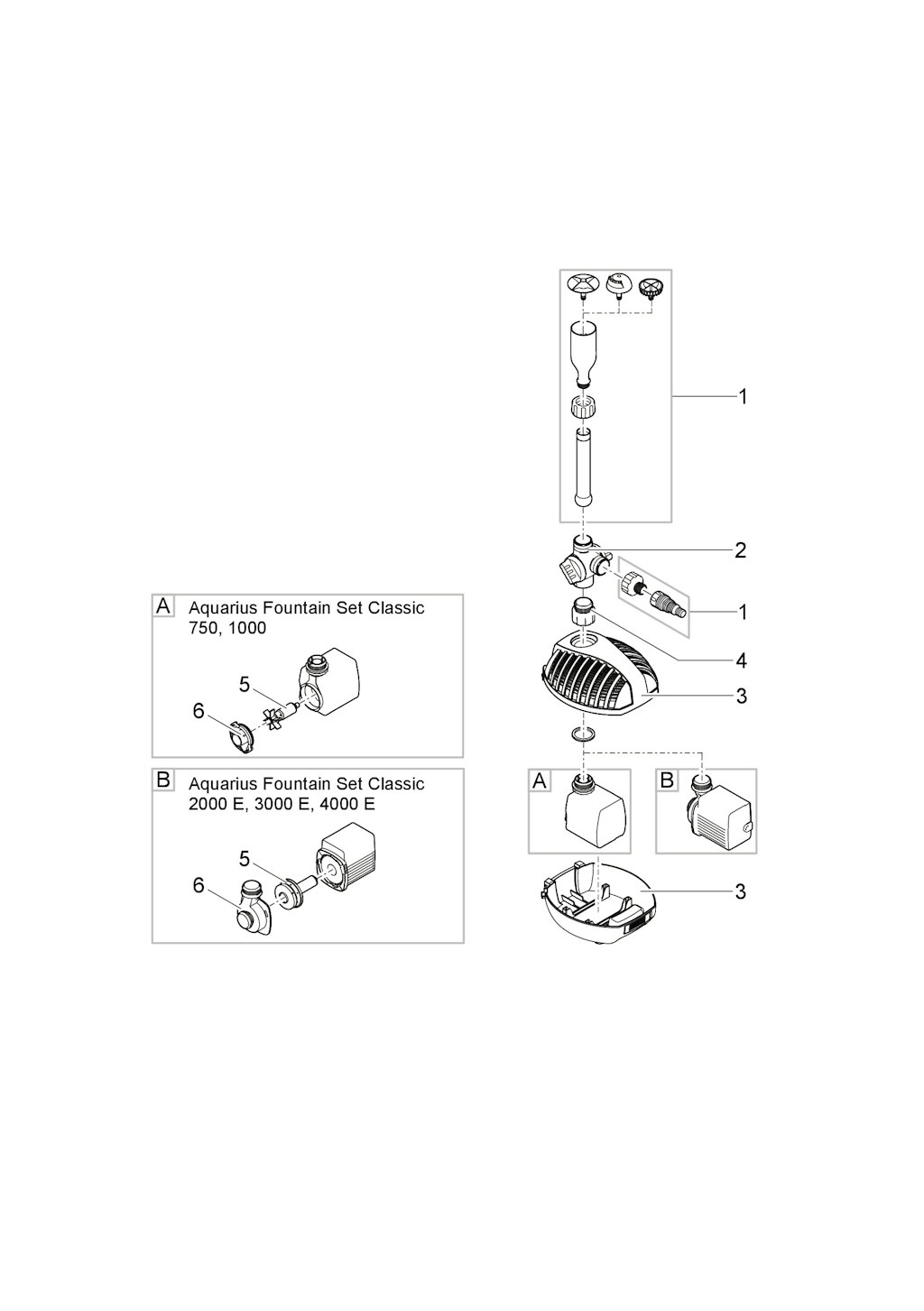 A Aquarius Fountain Set Classic 750, 1000

5

6

B Aquarius Fountain Set Classic 2000 E, 3000 E, 4000 E

5

6

1

2

1

4

3

A

B

3