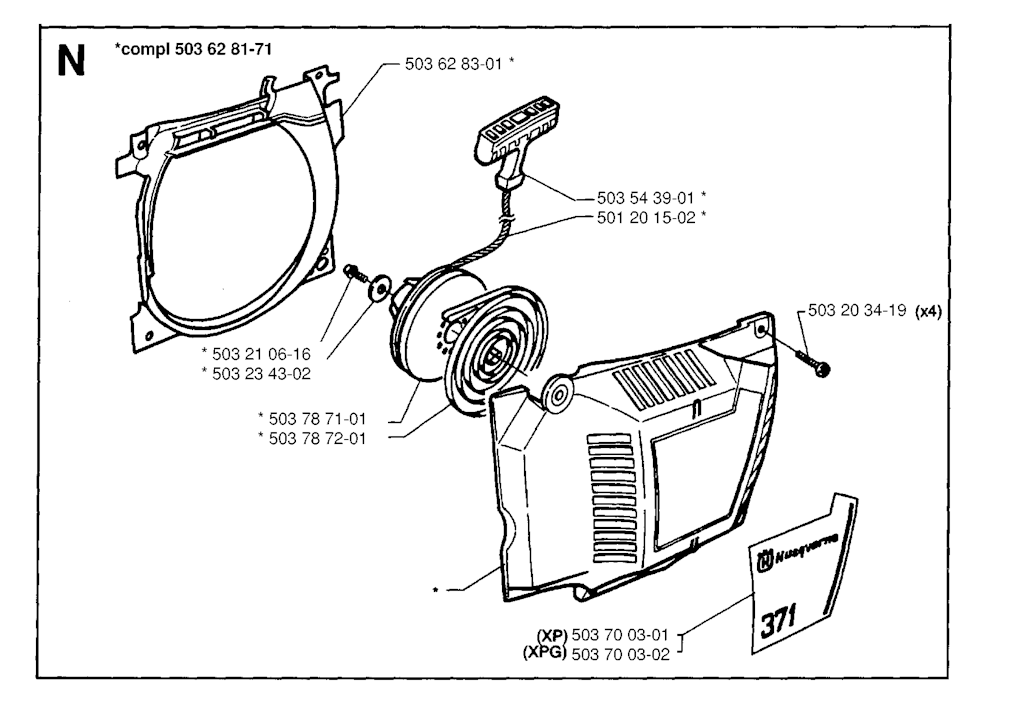 N *compl 503 62 81-71

503 62 83-01 *

503 54 39-01 *
501 20 15-02 *

503 20 34-19 (x4)

* 503 21 06-16
* 503 23 43-02

* 503 78 71-01
* 503 78 72-01

*

Husqvarna

371

(XP) 503 70 03-01
(XPG) 503 70 03-02