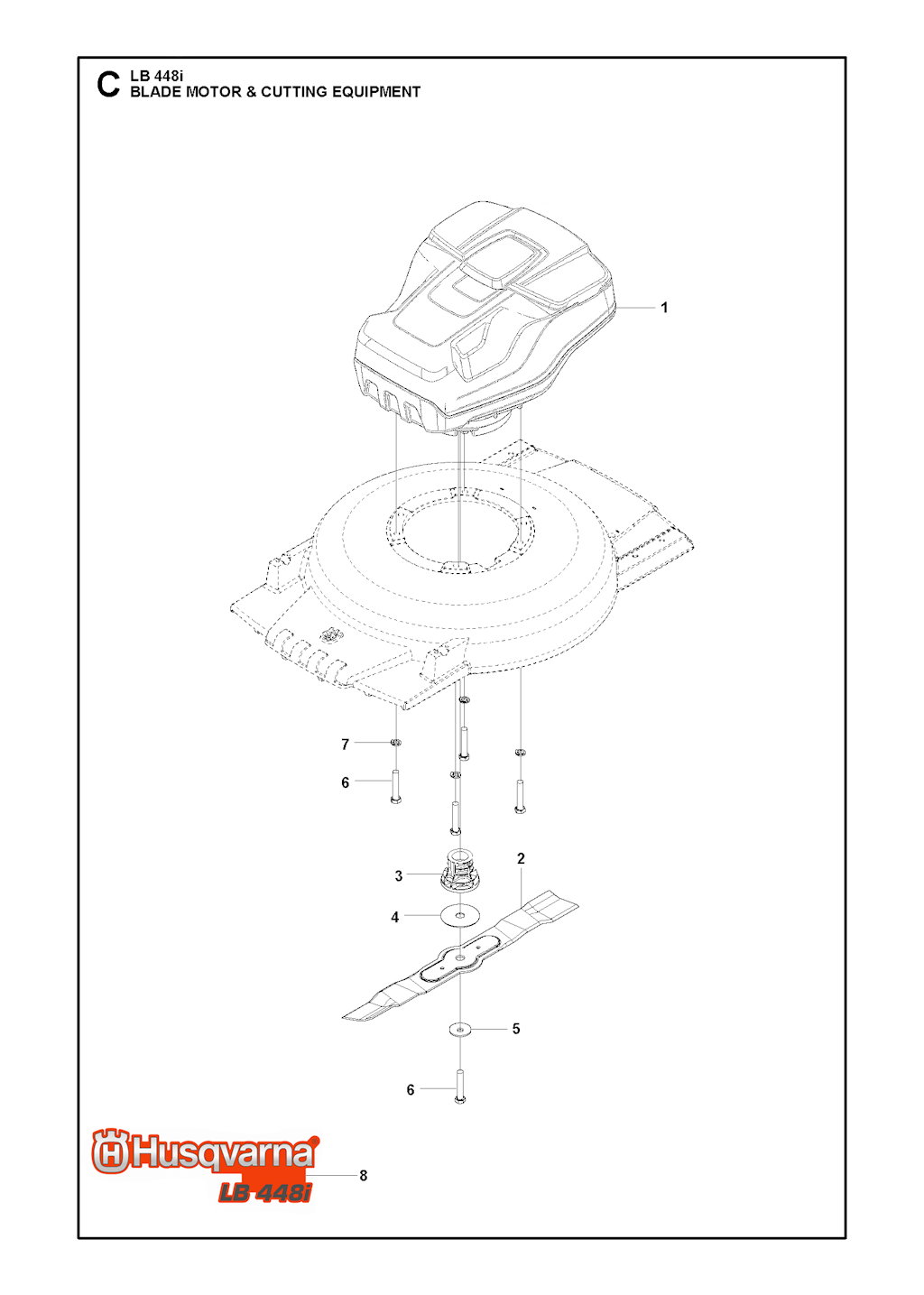 C LB 448i
BLADE MOTOR & CUTTING EQUIPMENT

1

7

6

3

2

4

5

6

Husqvarna
LB 448i

8