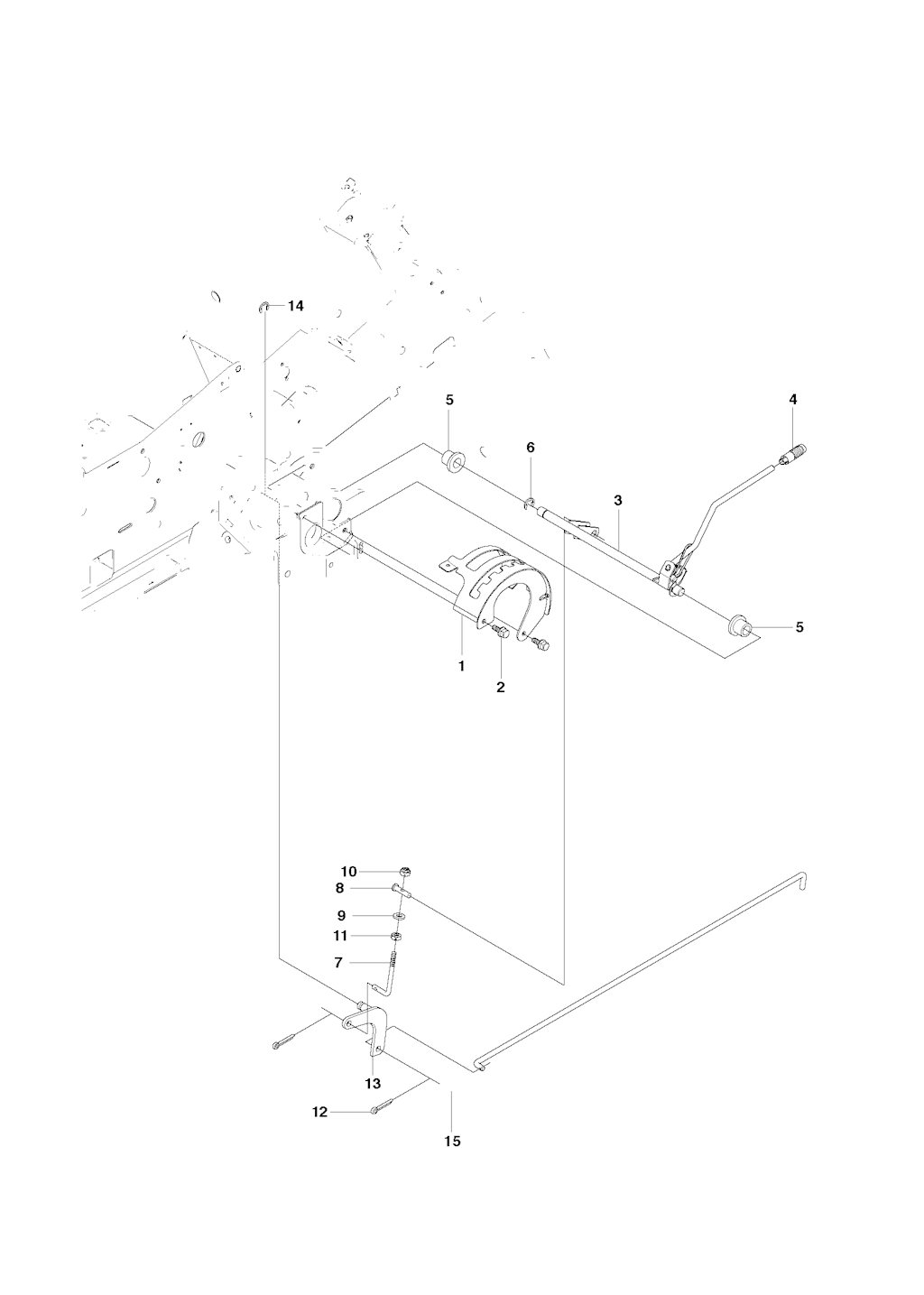 14
5
6
4
3
5
1
2
10
8
9
11
7
13
12
15