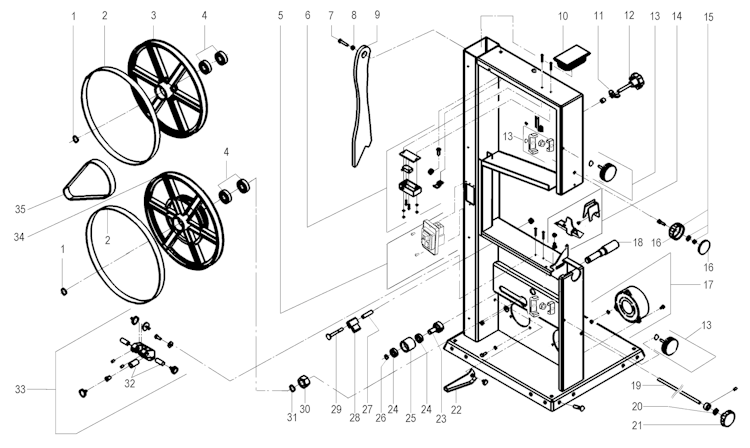 1 2 3 4 5 6 7 8 9 10 11 12 13 14 15

13

4

35

34

2

1

16

16

18

17

13

33

32

31 30 29 28 27 26 24 25 24 23 22

19

20

21