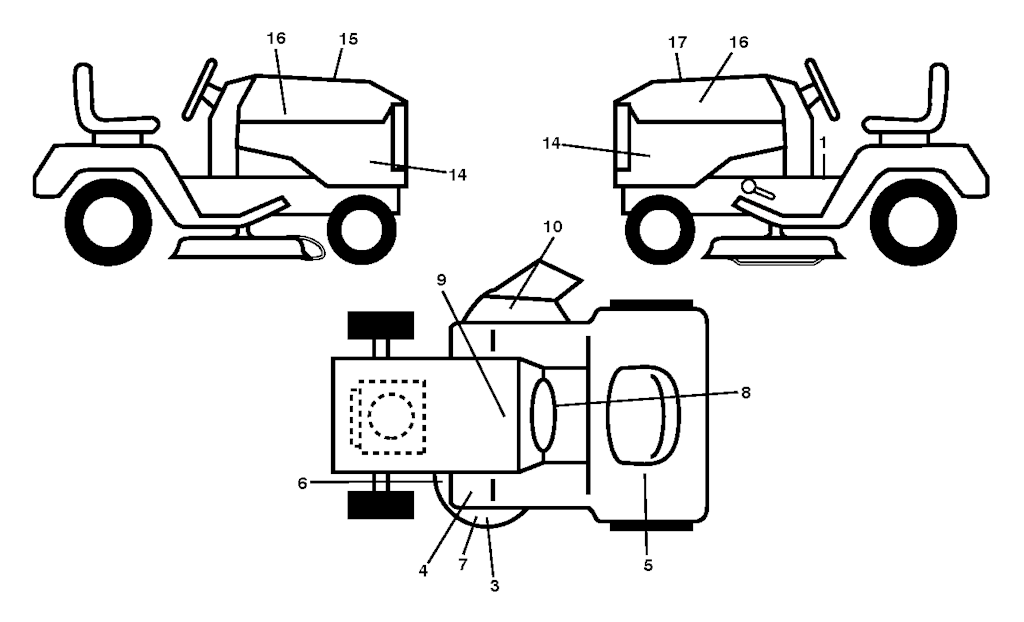 16
15
14
17
16
14
1
10
9
8
6
4
7
3
5