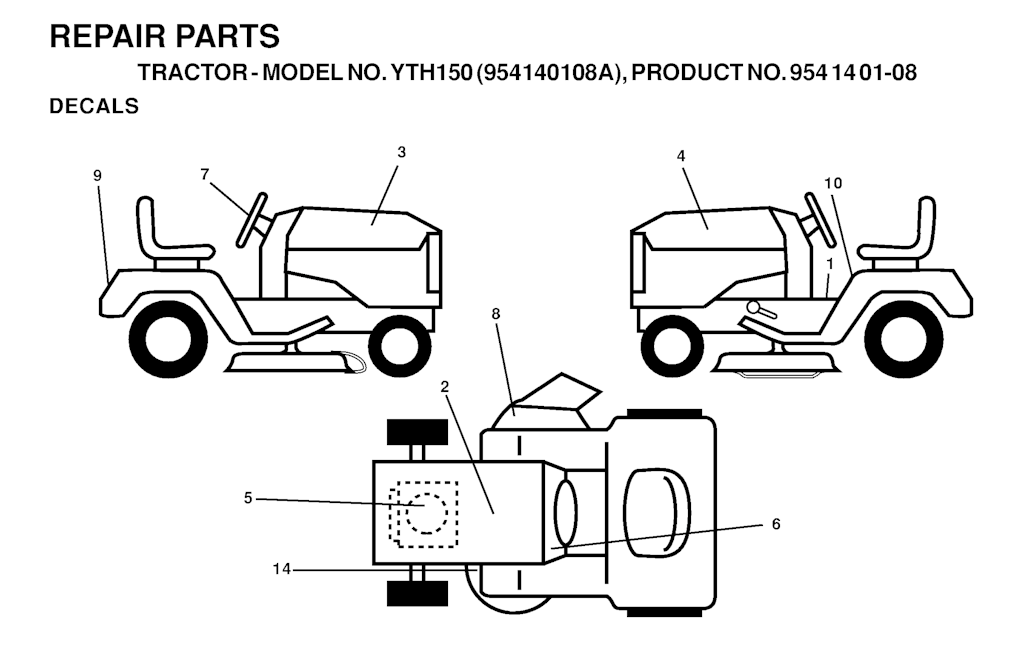 REPAIR PARTS

TRACTOR - MODEL NO. YTH150 (954140108A), PRODUCT NO. 954 14 01-08

DECALS

9
7
3
4
10
1
8
2
5
6
14