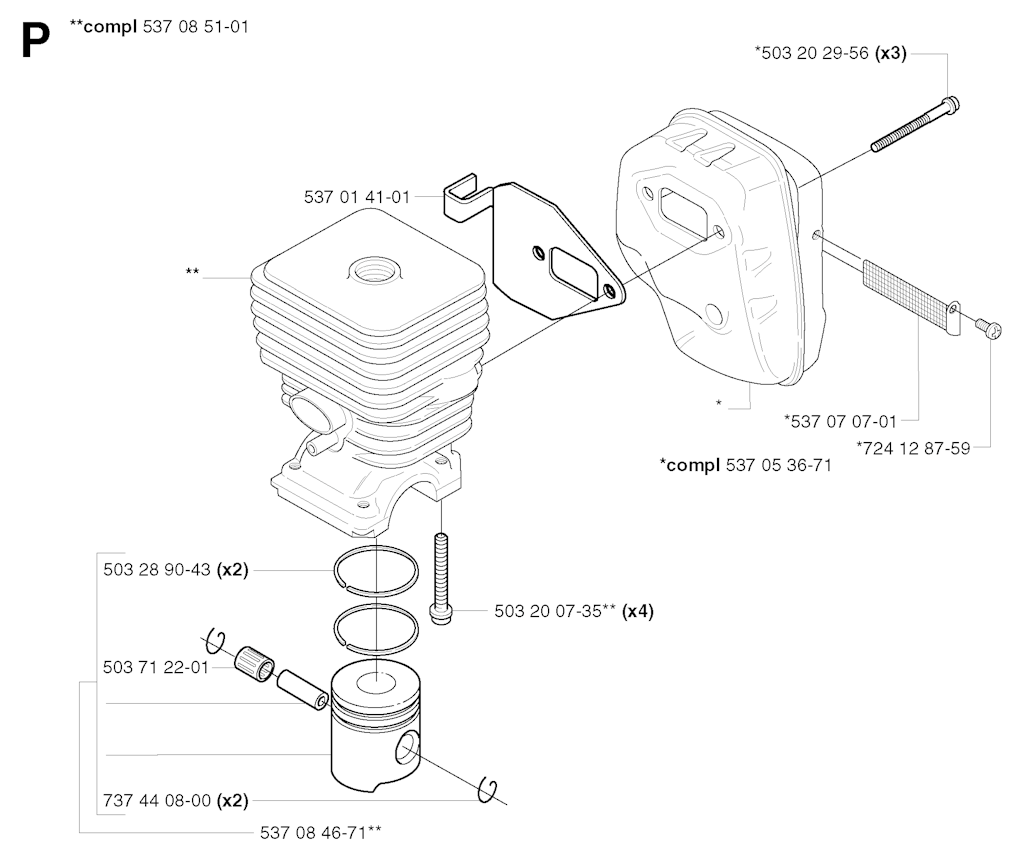 P **compl 537 08 51-01

*503 20 29-56 (x3)

537 01 41-01

**

*

*537 07 07-01

*724 12 87-59

*compl 537 05 36-71

503 28 90-43 (x2)

503 20 07-35** (x4)

503 71 22-01

737 44 08-00 (x2)

537 08 46-71**