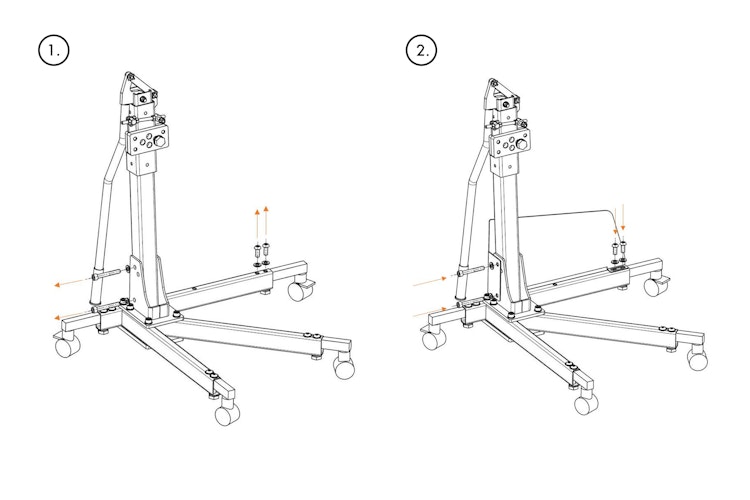 1.

2.