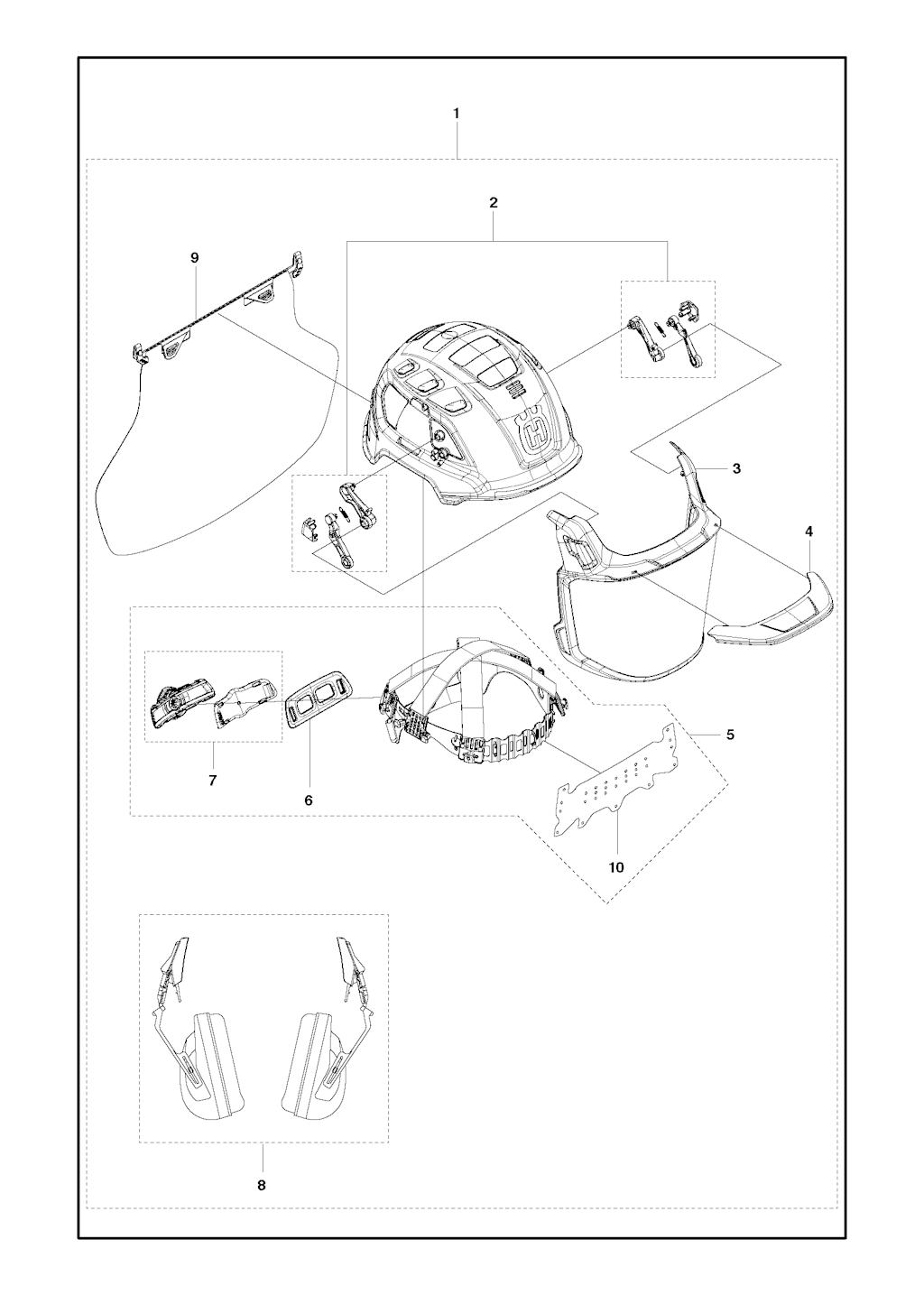 1
2
9
3
4
5
7
6
10
8