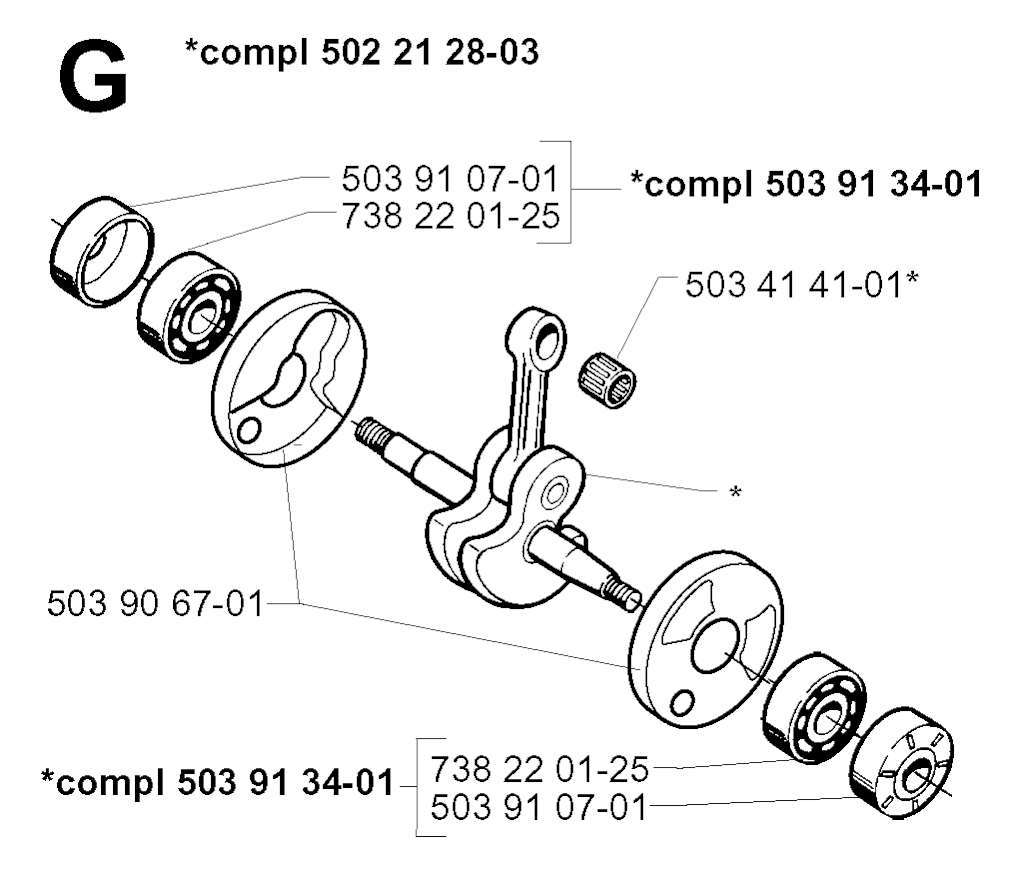 G

*compl 502 21 28-03

503 91 07-01
738 22 01-25
*compl 503 91 34-01

503 41 41-01*

*

503 90 67-01

*compl 503 91 34-01
738 22 01-25
503 91 07-01