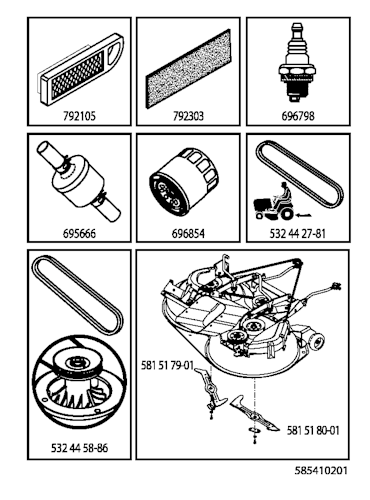 792105

792303

696798

695666

696854

532 44 27-81

532 44 58-86

581 51 79-01

581 51 80-01

585410201