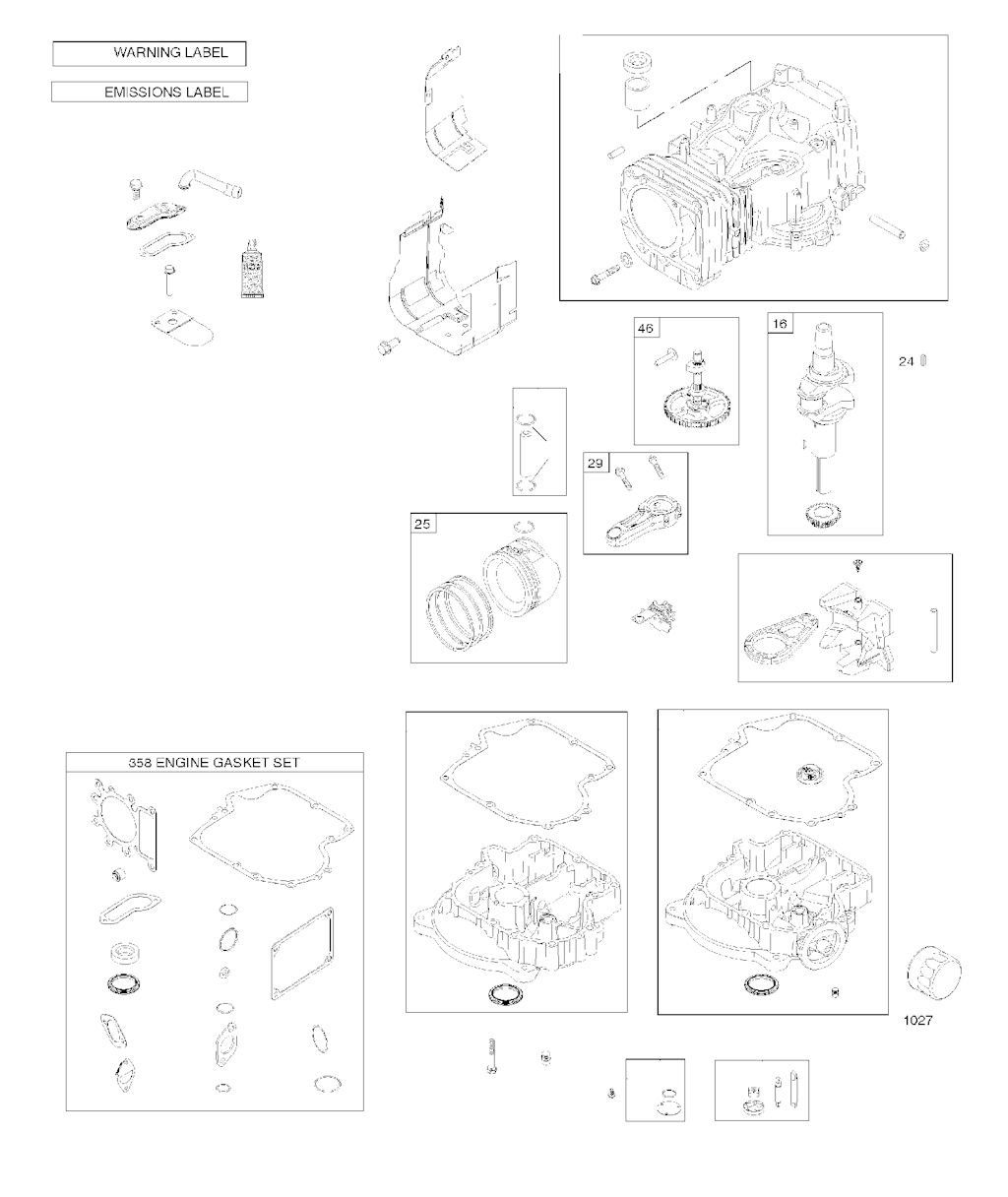 WARNING LABEL

EMISSIONS LABEL

46

16

24

29

25

358 ENGINE GASKET SET

1027