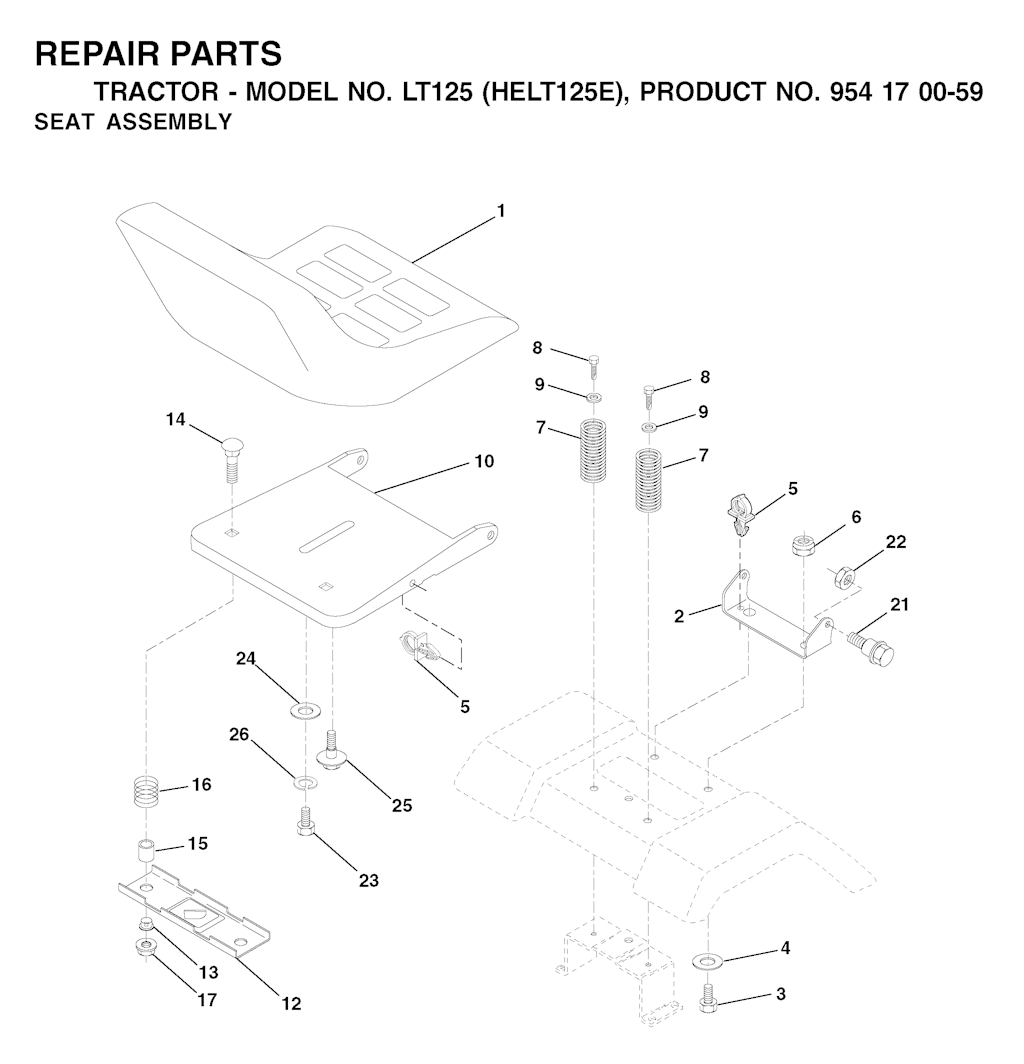 REPAIR PARTS
TRACTOR - MODEL NO. LT125 (HELT125E), PRODUCT NO. 954 17 00-59
SEAT ASSEMBLY

1
8
9
7
8
9
7
14
10
5
6
22
2
21
24
5
26
25
16
15
23
13
17
12
4
3