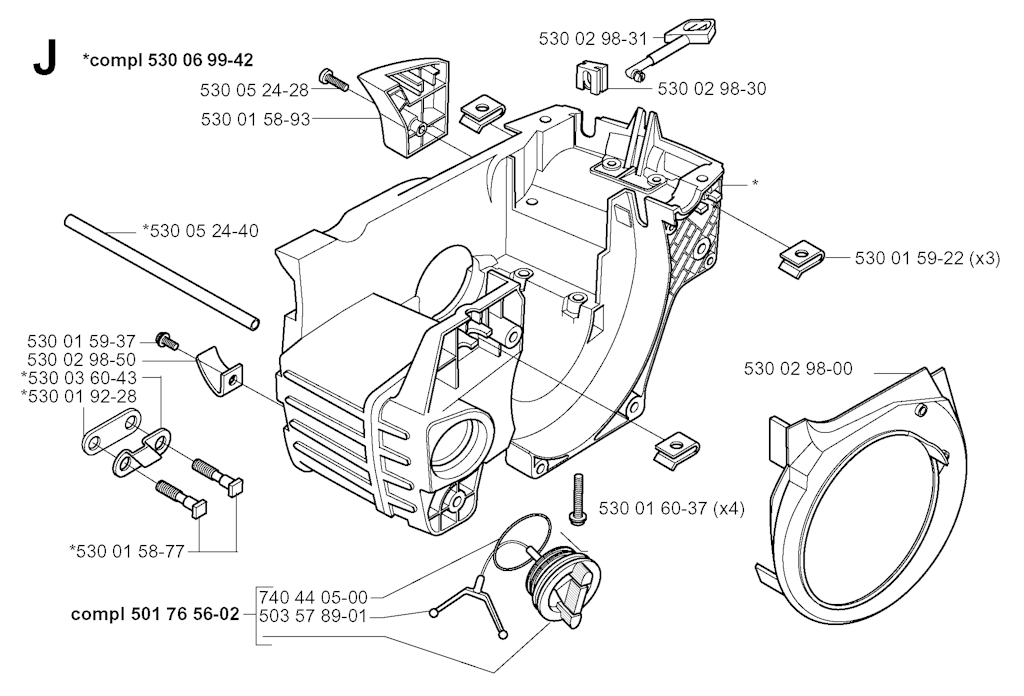 J *compl 530 06 99-42

530 02 98-31

530 05 24-28

530 02 98-30

530 01 58-93

*

*530 05 24-40

530 01 59-22 (x3)

530 01 59-37

530 02 98-50

*530 03 60-43

*530 01 92-28

530 02 98-00

530 01 60-37 (x4)

*530 01 58-77

740 44 05-00

compl 501 76 56-02

503 57 89-01