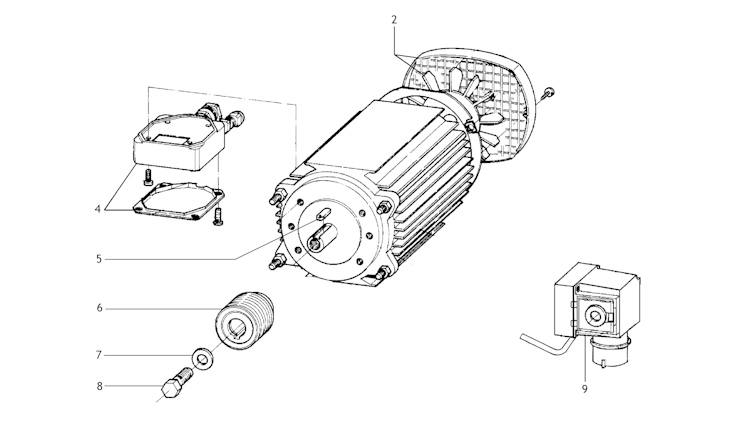 2
4
5
6
7
8
9