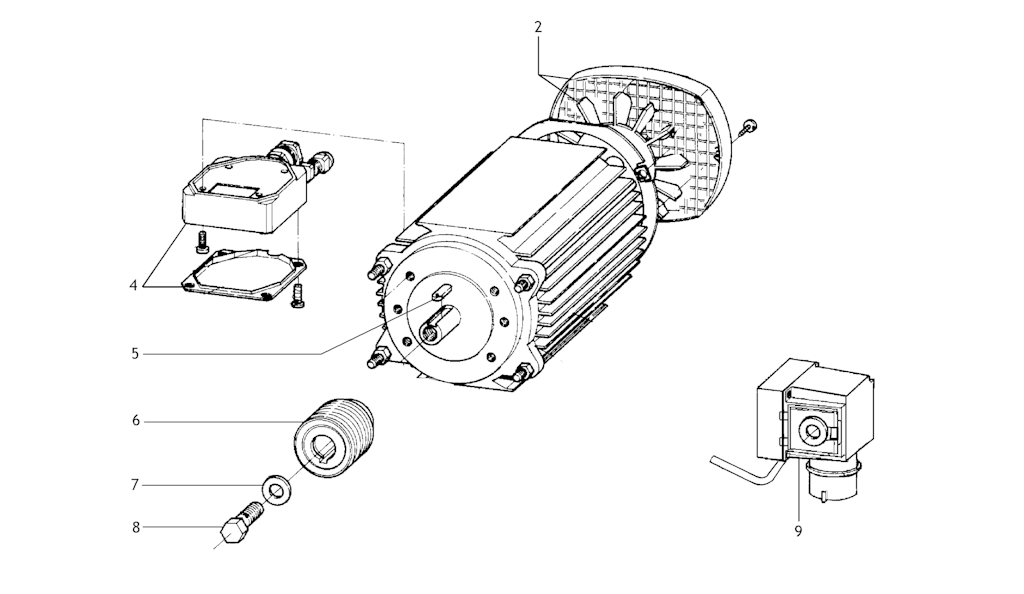 2

4

5

6

7

8

9