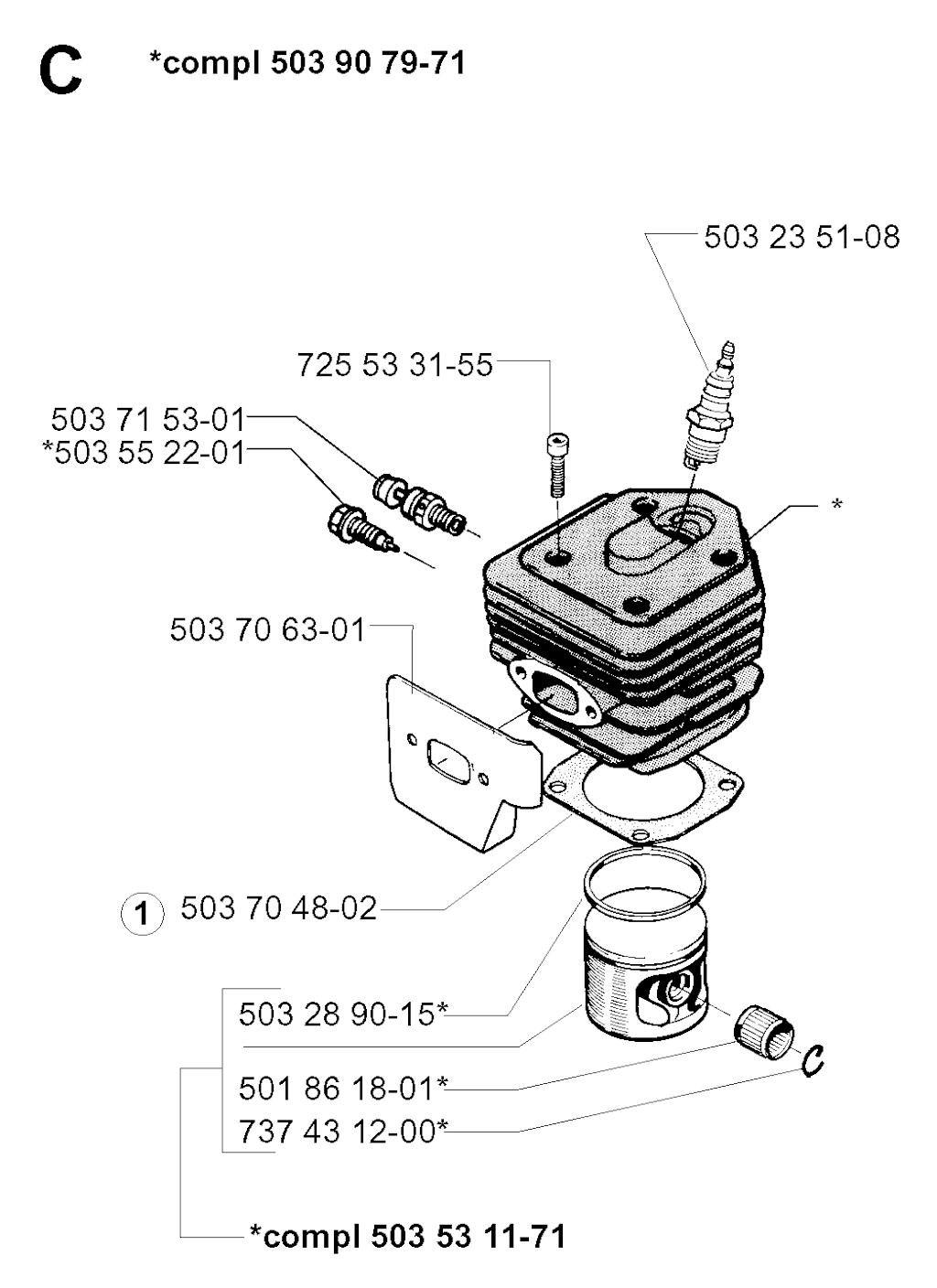 C *compl 503 90 79-71

503 23 51-08

725 53 31-55

503 71 53-01
*503 55 22-01

*

503 70 63-01

1 503 70 48-02

503 28 90-15*

501 86 18-01*
737 43 12-00*

*compl 503 53 11-71