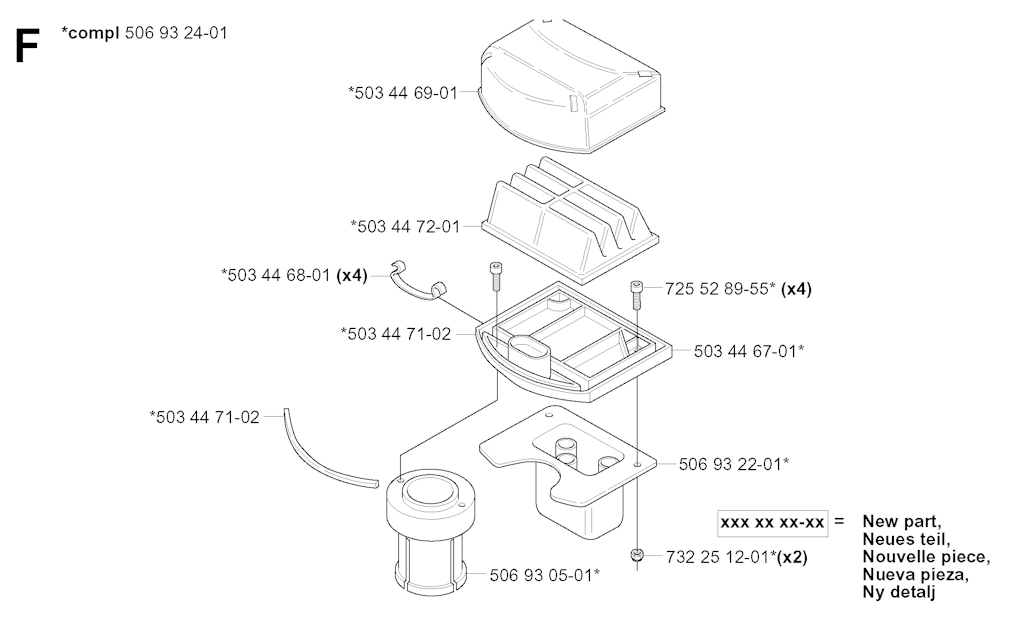 F *compl 506 93 24-01

*503 44 69-01

*503 44 72-01

*503 44 68-01 (x4)

725 52 89-55* (x4)

*503 44 71-02

503 44 67-01*

*503 44 71-02

506 93 22-01*

xxx xx xx-xx = New part, Neues teil, Nouvelle piece, Nueva pieza, Ny detalj

732 25 12-01*(x2)

506 93 05-01*