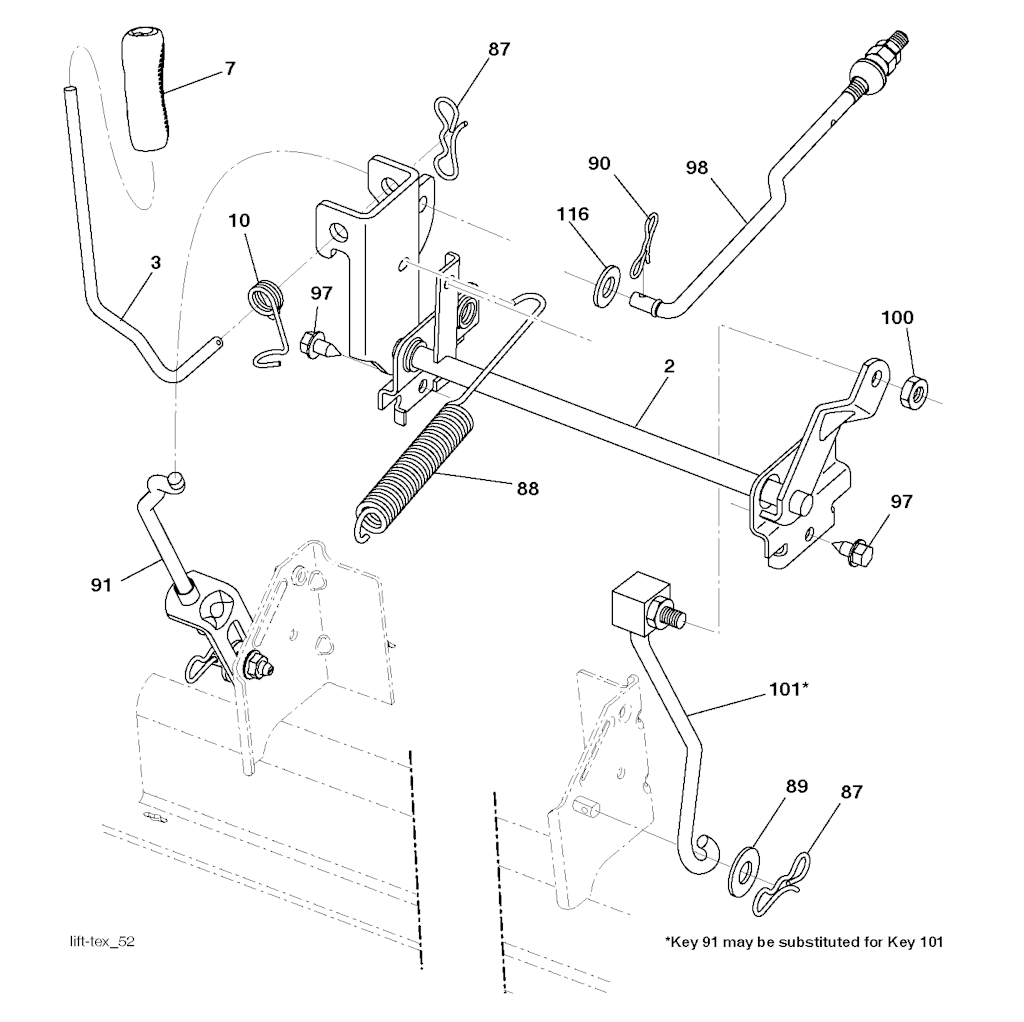 7
87
90
98
116
10
3
97
100
2
88
97
91
101*
89
87
lift-tex_52
*Key 91 may be substituted for Key 101