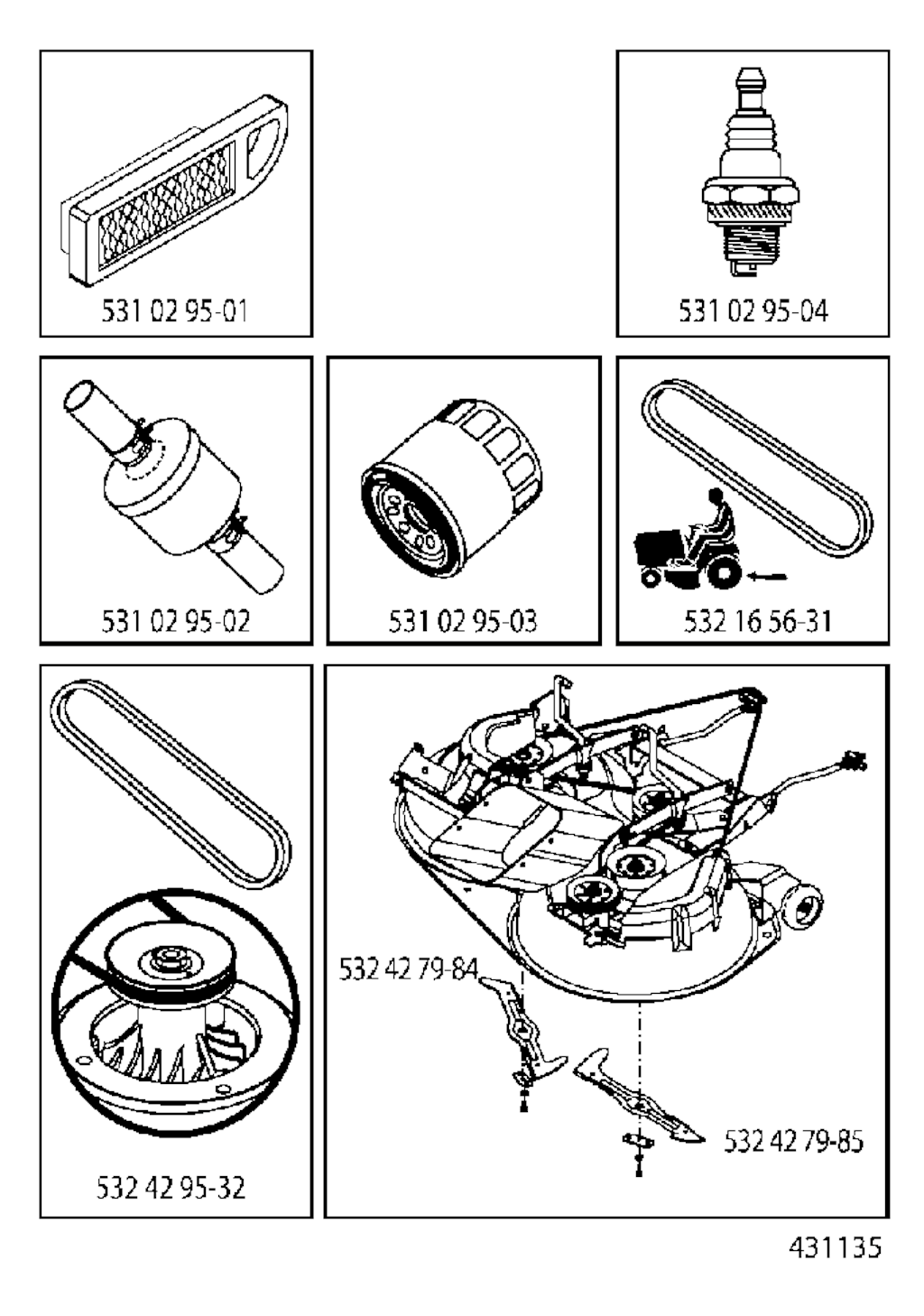 531 02 95-01

531 02 95-04

531 02 95-02

531 02 95-03

532 16 56-31

532 42 95-32

532 42 79-84

532 42 79-85

431135