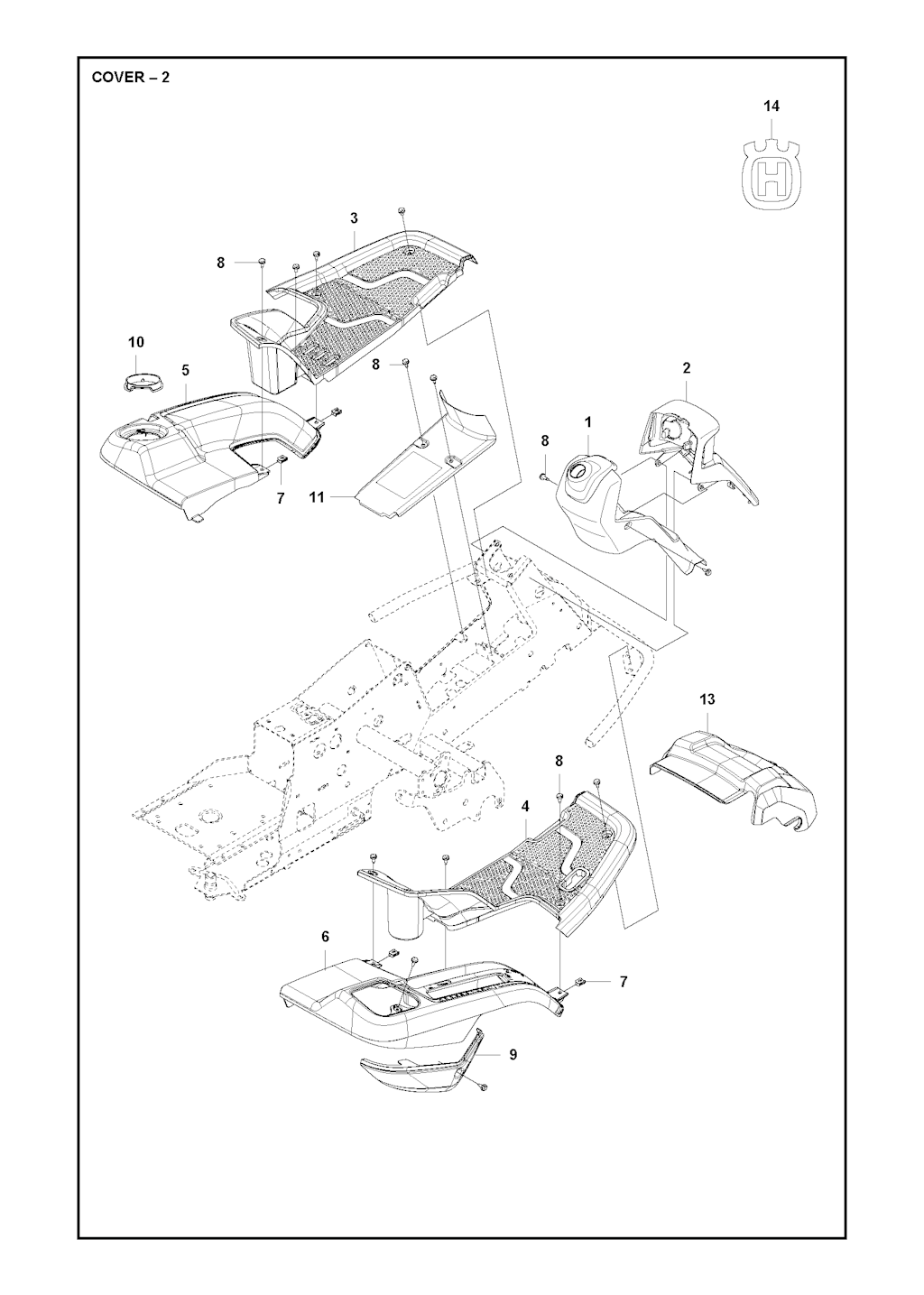 COVER – 2

14

3

8

10

5

8

2

1

8

7

11

13

8

4

6

7

9