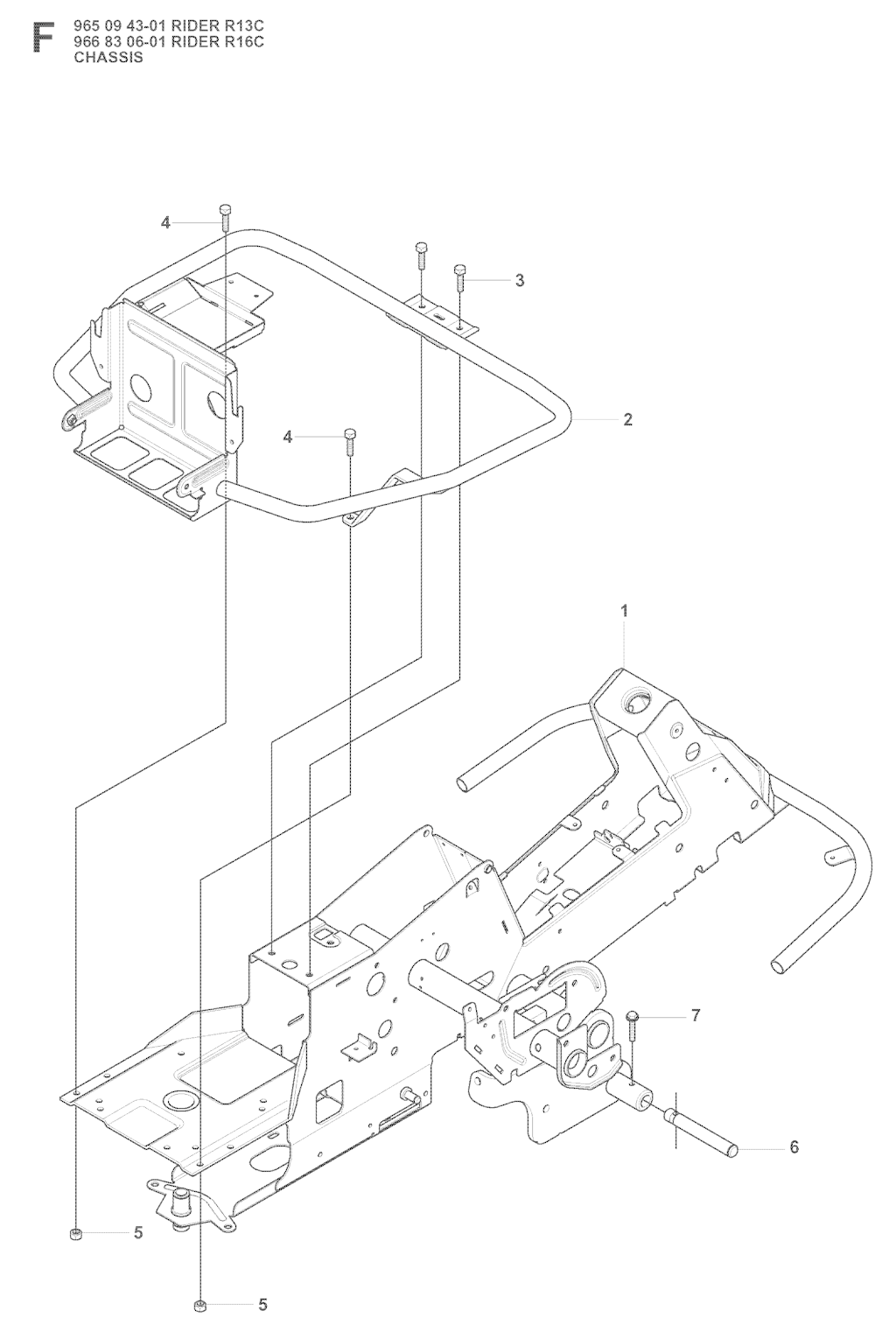 F
965 09 43-01 RIDER R13C
966 83 06-01 RIDER R16C
CHASSIS

4
3
2
4
1
7
6
5
5