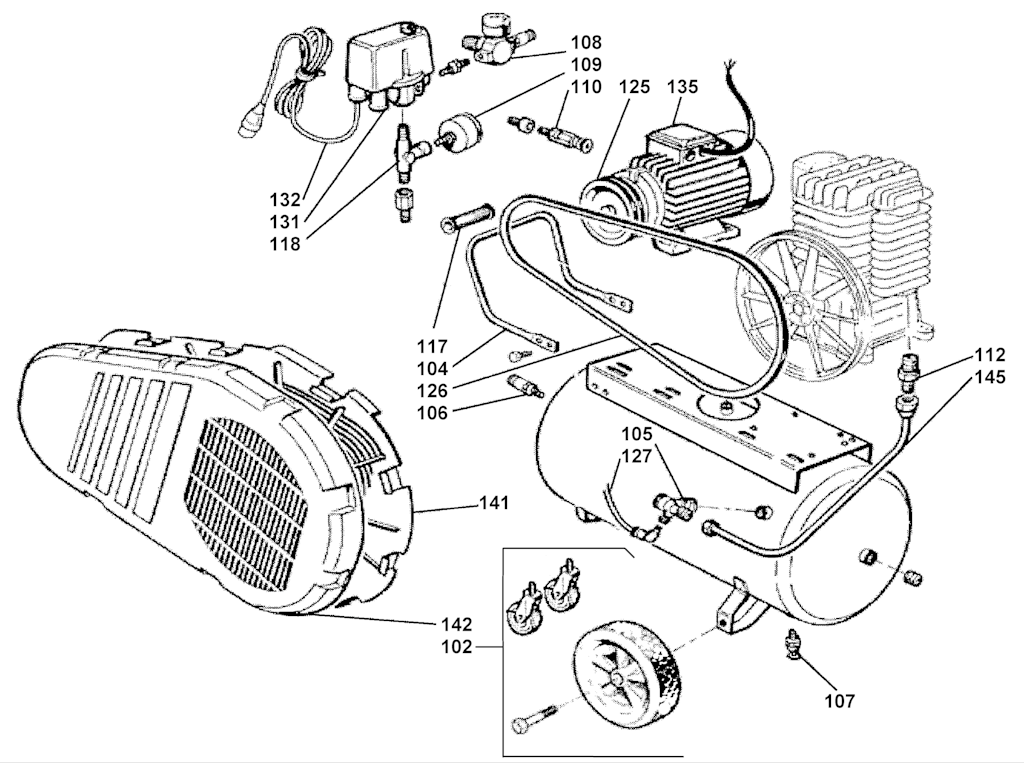 108
109
110
125
135
132
131
118
117
104
126
106
112
145
105
127
141
142
102
107