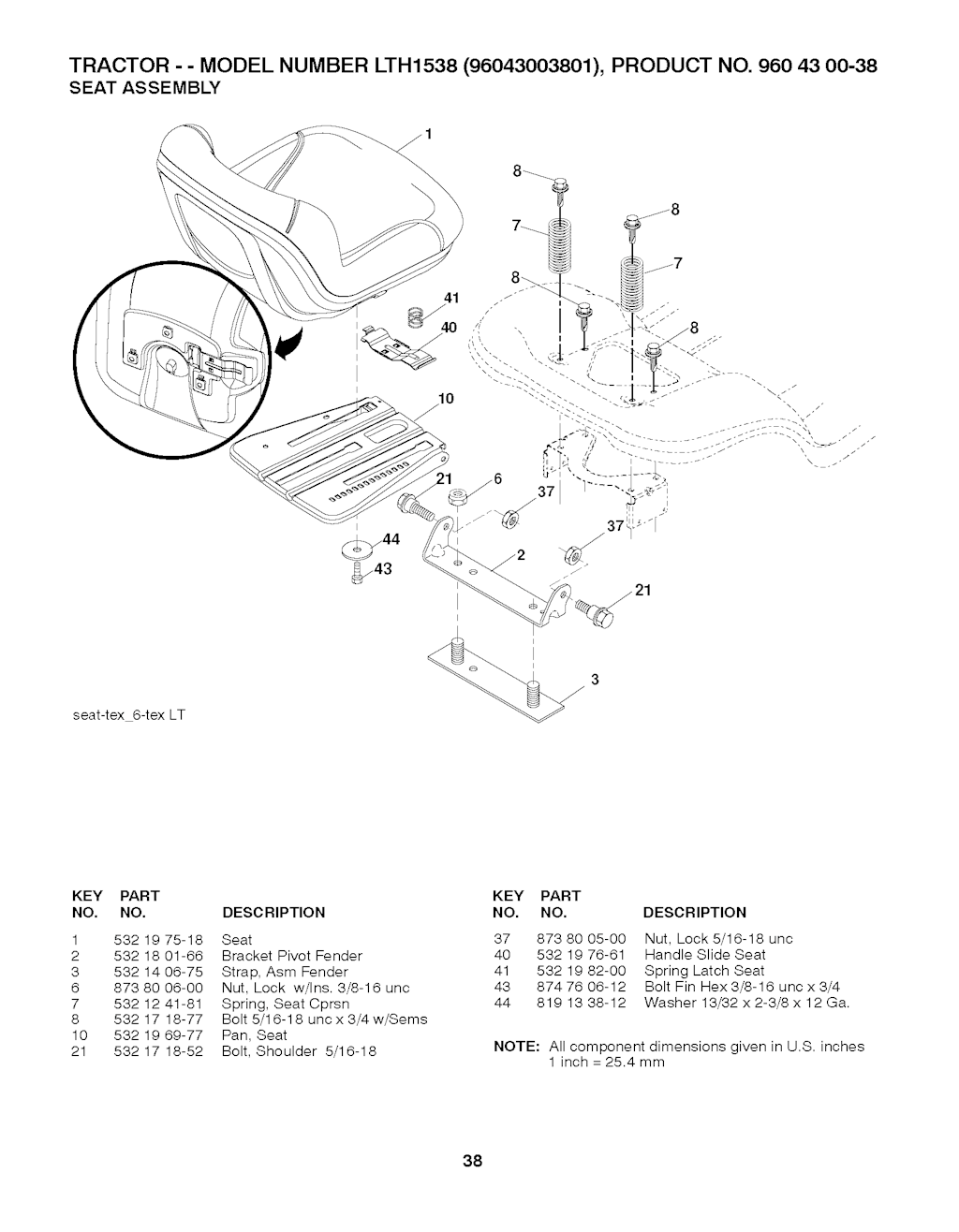 TRACTOR - - MODEL NUMBER LTH1538 (96043003801), PRODUCT NO. 960 43 00-38
SEAT ASSEMBLY

1
8
8
7
7
8
8
41
40
10
21
6
37
37
44
43
2
21
3

seat-tex_6-tex LT

| KEY NO. | PART NO. | DESCRIPTION |
|---|---|---|
| 1 | 532 19 75-18 | Seat |
| 2 | 532 18 01-66 | Bracket Pivot Fender |
| 3 | 532 14 06-75 | Strap, Asm Fender |
| 6 | 873 80 06-00 | Nut, Lock w/Ins. 3/8-16 unc |
| 7 | 532 12 41-81 | Spring, Seat Cprsn |
| 8 | 532 17 18-77 | Bolt 5/16-18 unc x 3/4 w/Sems |
| 10 | 532 19 69-77 | Pan, Seat |
| 21 | 532 17 18-52 | Bolt, Shoulder 5/16-18 |

| KEY NO. | PART NO. | DESCRIPTION |
|---|---|---|
| 37 | 873 80 05-00 | Nut, Lock 5/16-18 unc |
| 40 | 532 19 76-61 | Handle Slide Seat |
| 41 | 532 19 82-00 | Spring Latch Seat |
| 43 | 874 76 06-12 | Bolt Fin Hex 3/8-16 unc x 3/4 |
| 44 | 819 13 38-12 | Washer 13/32 x 2-3/8 x 12 Ga. |

NOTE: All component dimensions given in U.S. inches
1 inch = 25.4 mm

38