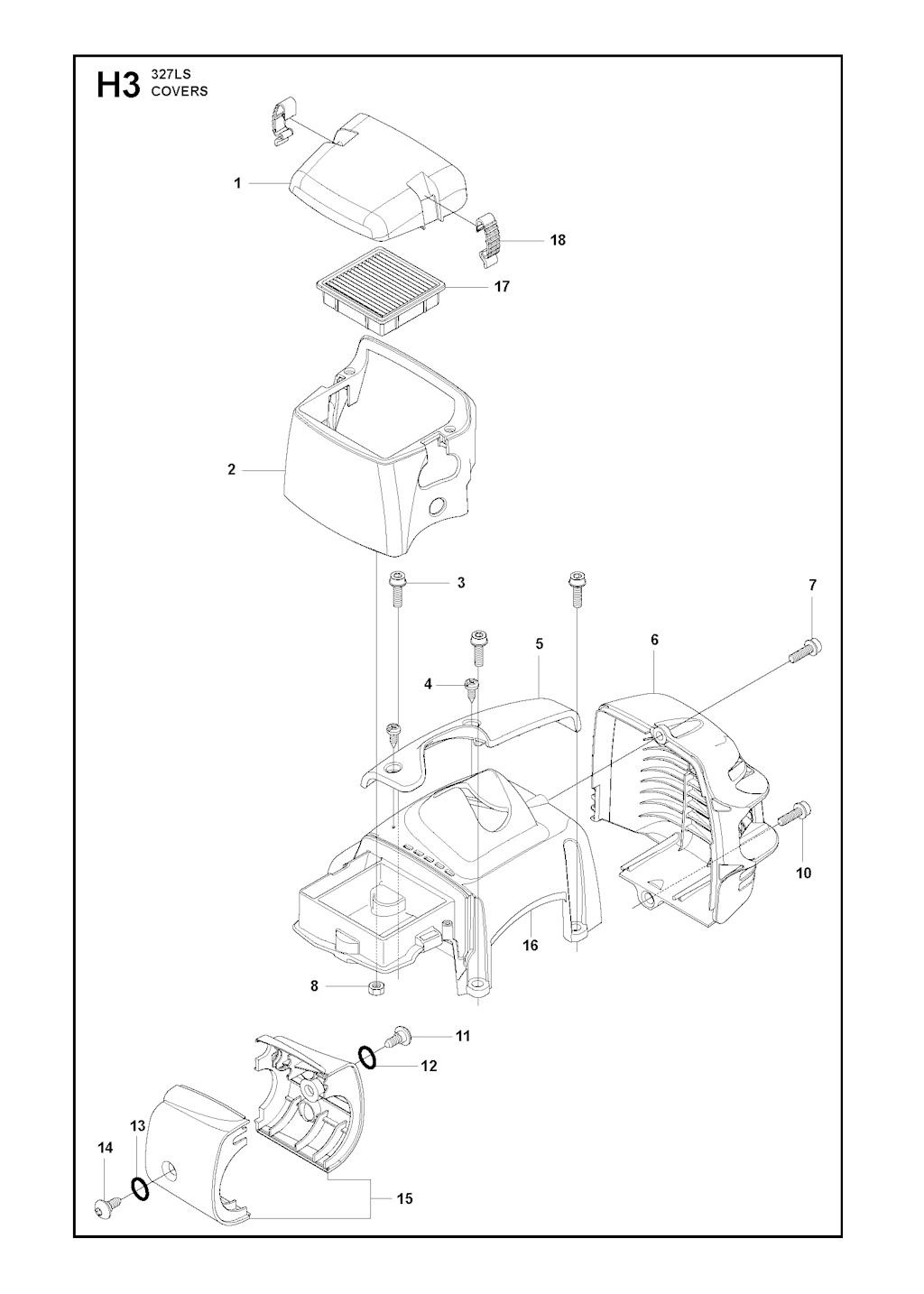 H3 327LS COVERS

1
18
17
2
3
7
5
6
4
10
16
8
11
12
13
14
15