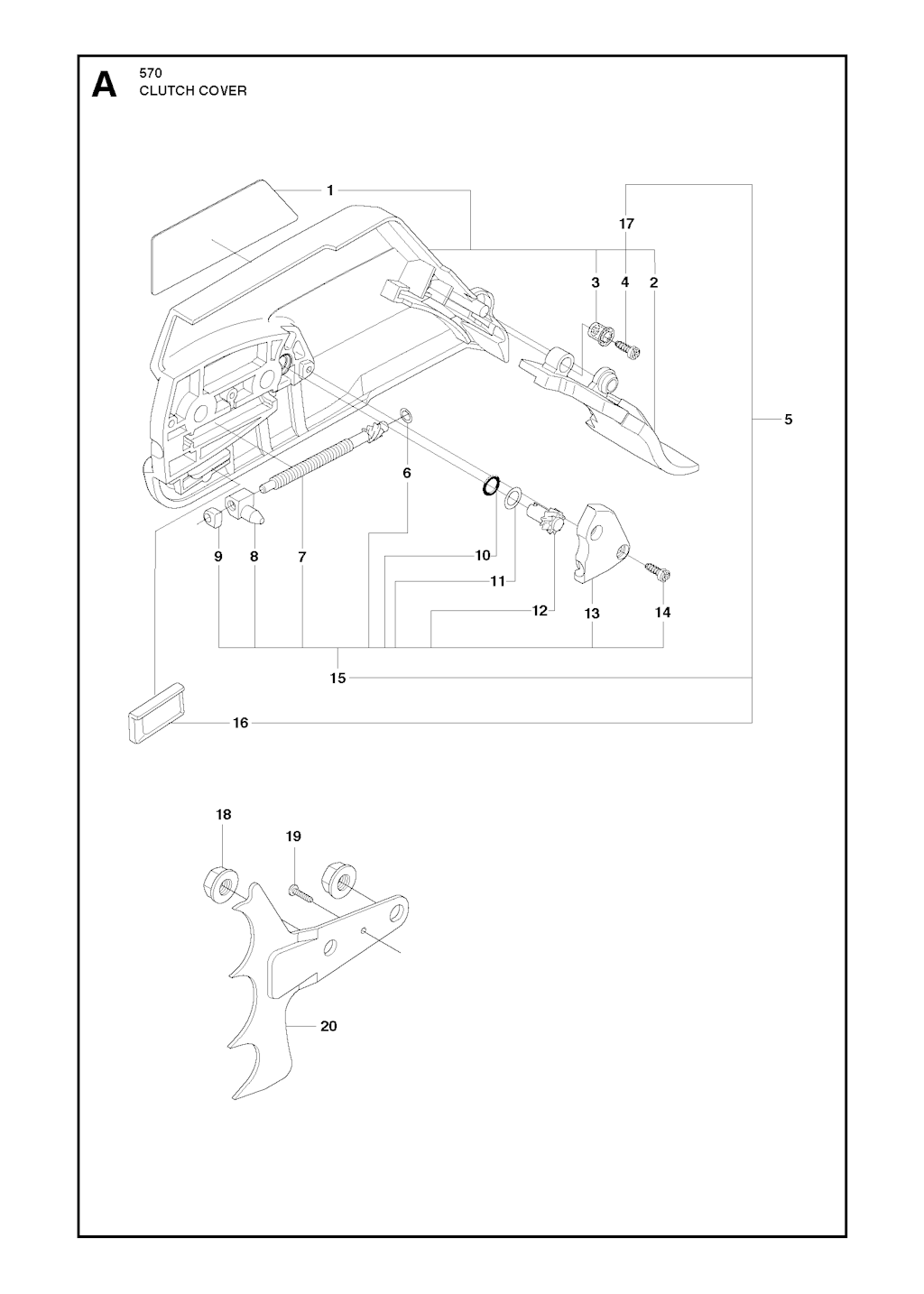 A
570
CLUTCH COVER

1
17
3
4
2
5
6
9
8
7
10
11
12
13
14
15
16
18
19
20