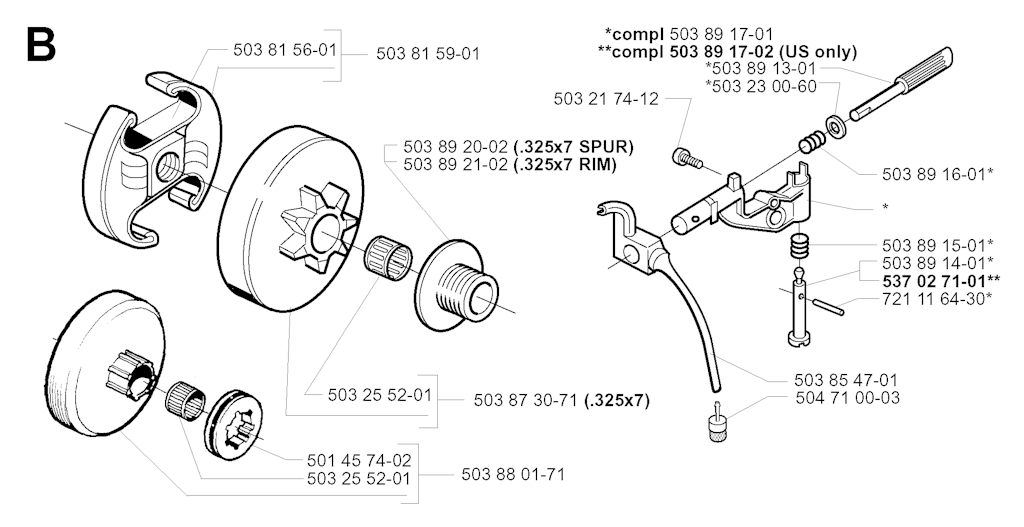 B

503 81 56-01
503 81 59-01

503 89 20-02 (.325x7 SPUR)
503 89 21-02 (.325x7 RIM)

503 25 52-01
503 87 30-71 (.325x7)

501 45 74-02
503 25 52-01
503 88 01-71

*compl 503 89 17-01
**compl 503 89 17-02 (US only)
*503 89 13-01
*503 23 00-60

503 21 74-12

503 89 16-01*

*

503 89 15-01*
503 89 14-01*
537 02 71-01**
721 11 64-30*

503 85 47-01
504 71 00-03