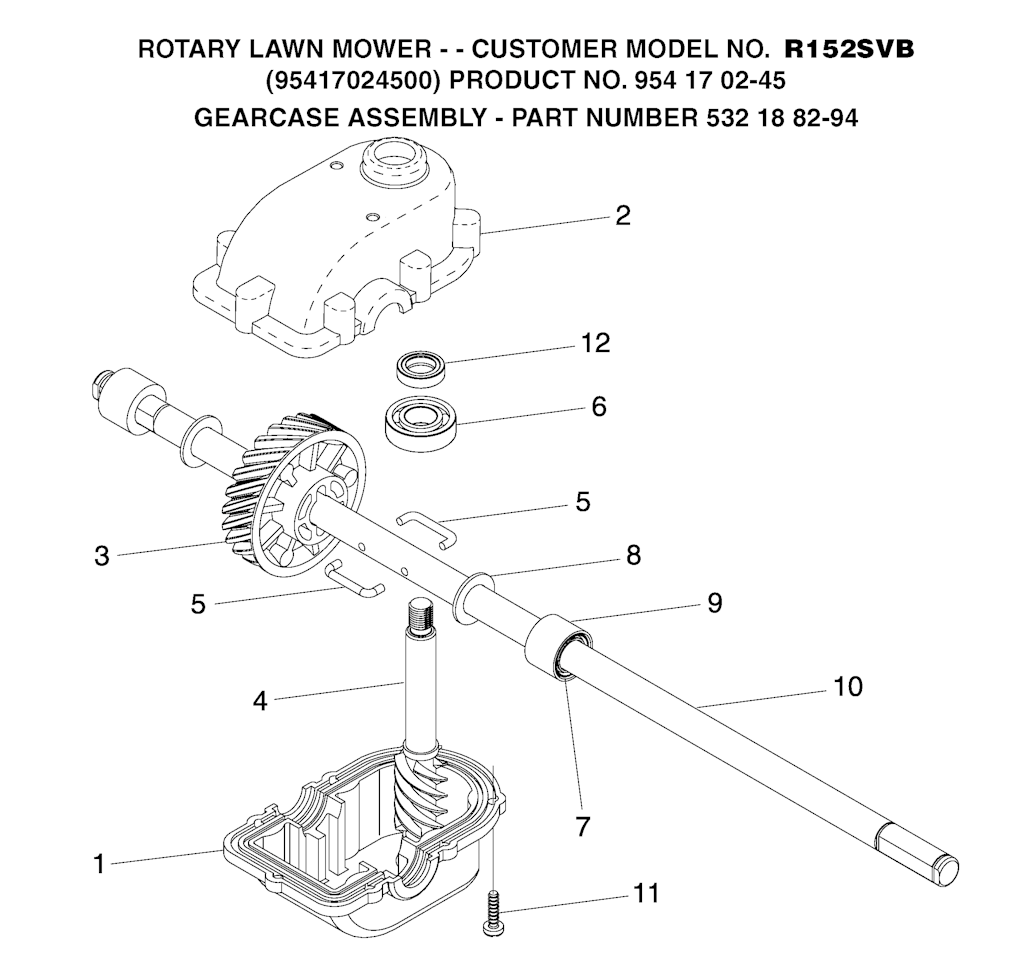 ROTARY LAWN MOWER - - CUSTOMER MODEL NO. R152SVB
(95417024500) PRODUCT NO. 954 17 02-45
GEARCASE ASSEMBLY - PART NUMBER 532 18 82-94

2
12
6
5
3
8
5
9
4
10
7
1
11