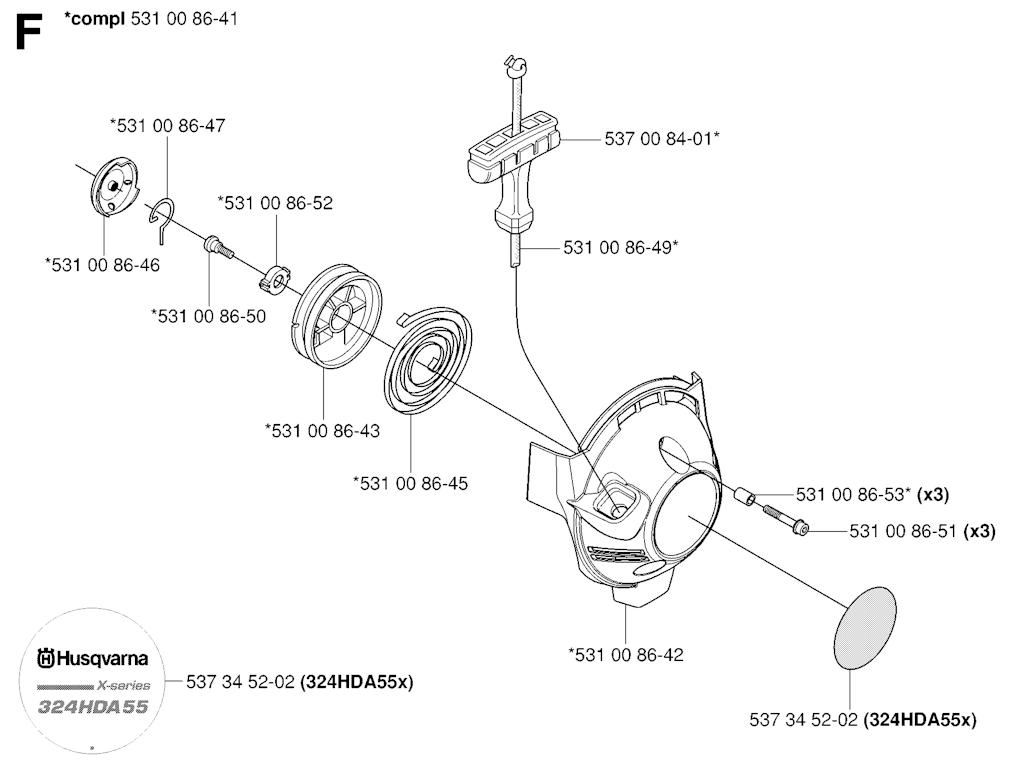 F *compl 531 00 86-41

*531 00 86-47

537 00 84-01*

*531 00 86-52

531 00 86-49*

*531 00 86-46

*531 00 86-50

*531 00 86-43

*531 00 86-45

531 00 86-53* (x3)

531 00 86-51 (x3)

*531 00 86-42

Husqvarna
X-series
324HDA55

537 34 52-02 (324HDA55x)

537 34 52-02 (324HDA55x)