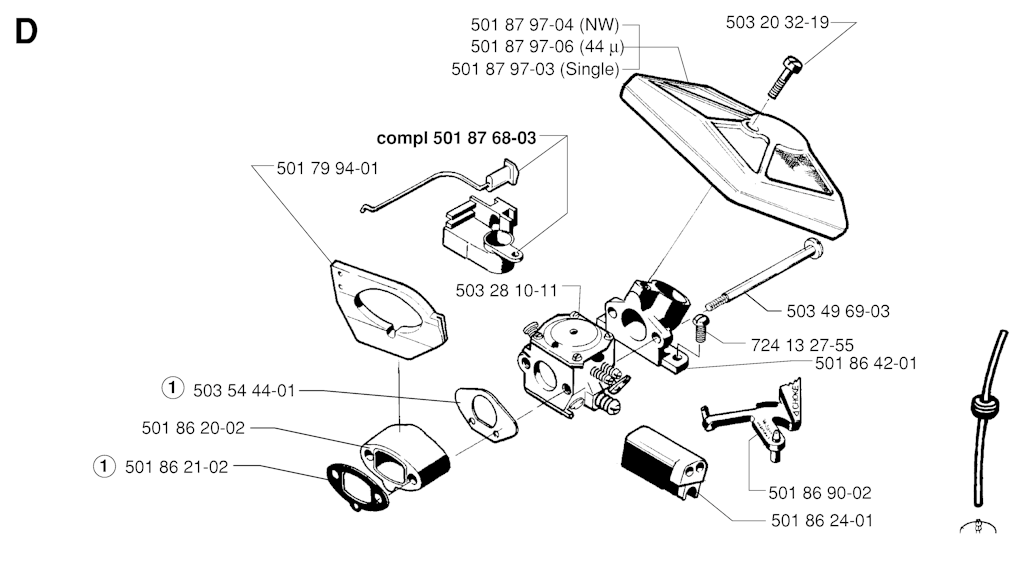 D

501 87 97-04 (NW)
501 87 97-06 (44 µ)
501 87 97-03 (Single)

503 20 32-19

compl 501 87 68-03

501 79 94-01

503 28 10-11

503 49 69-03

724 13 27-55

501 86 42-01

1 503 54 44-01

501 86 20-02

1 501 86 21-02

501 86 90-02

501 86 24-01