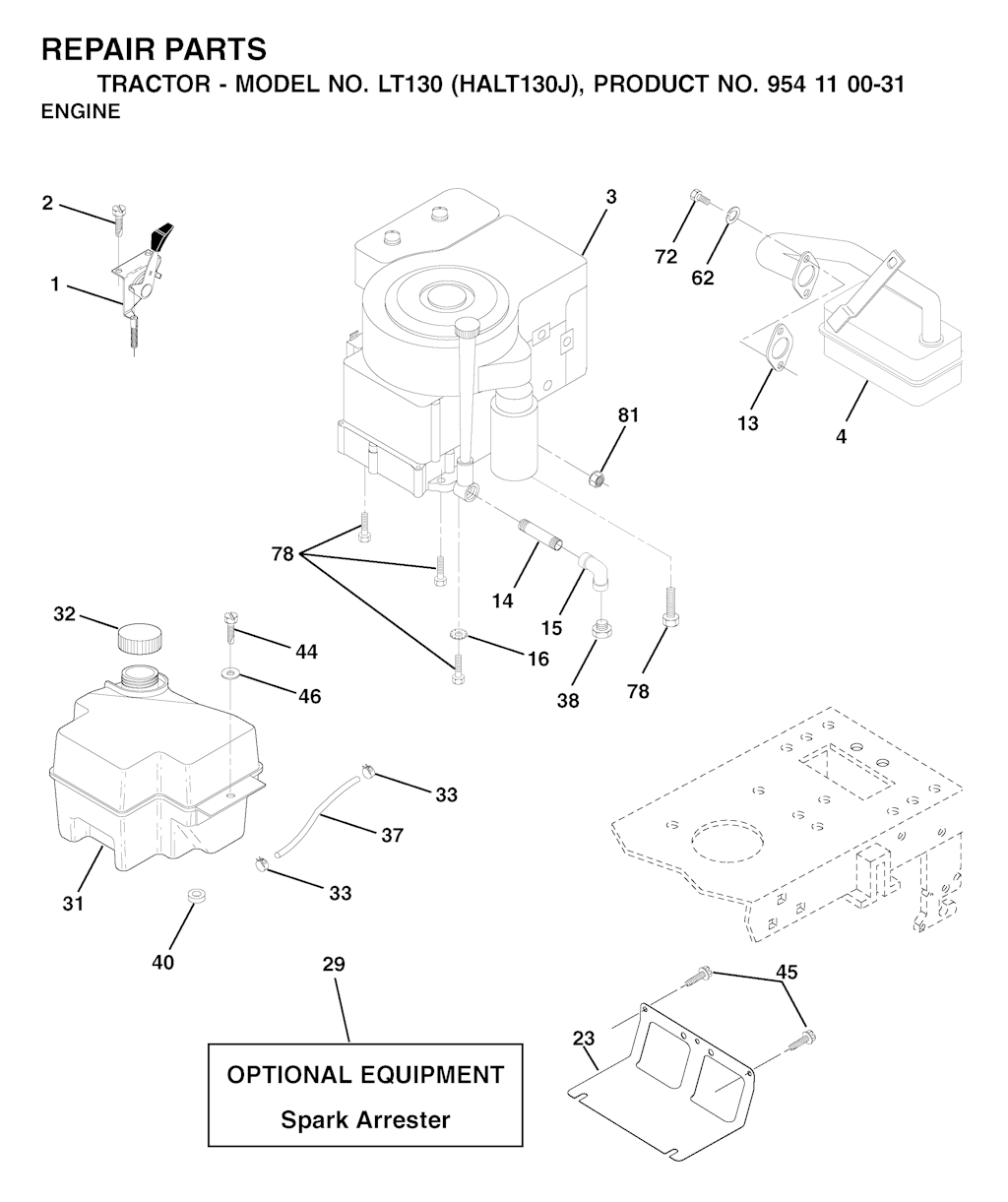 REPAIR PARTS
TRACTOR - MODEL NO. LT130 (HALT130J), PRODUCT NO. 954 11 00-31
ENGINE

2
1
3
72
62
13
4
81
78
14
15
16
38
78
32
44
46
33
37
33
31
40
29
45
23

OPTIONAL EQUIPMENT
Spark Arrester