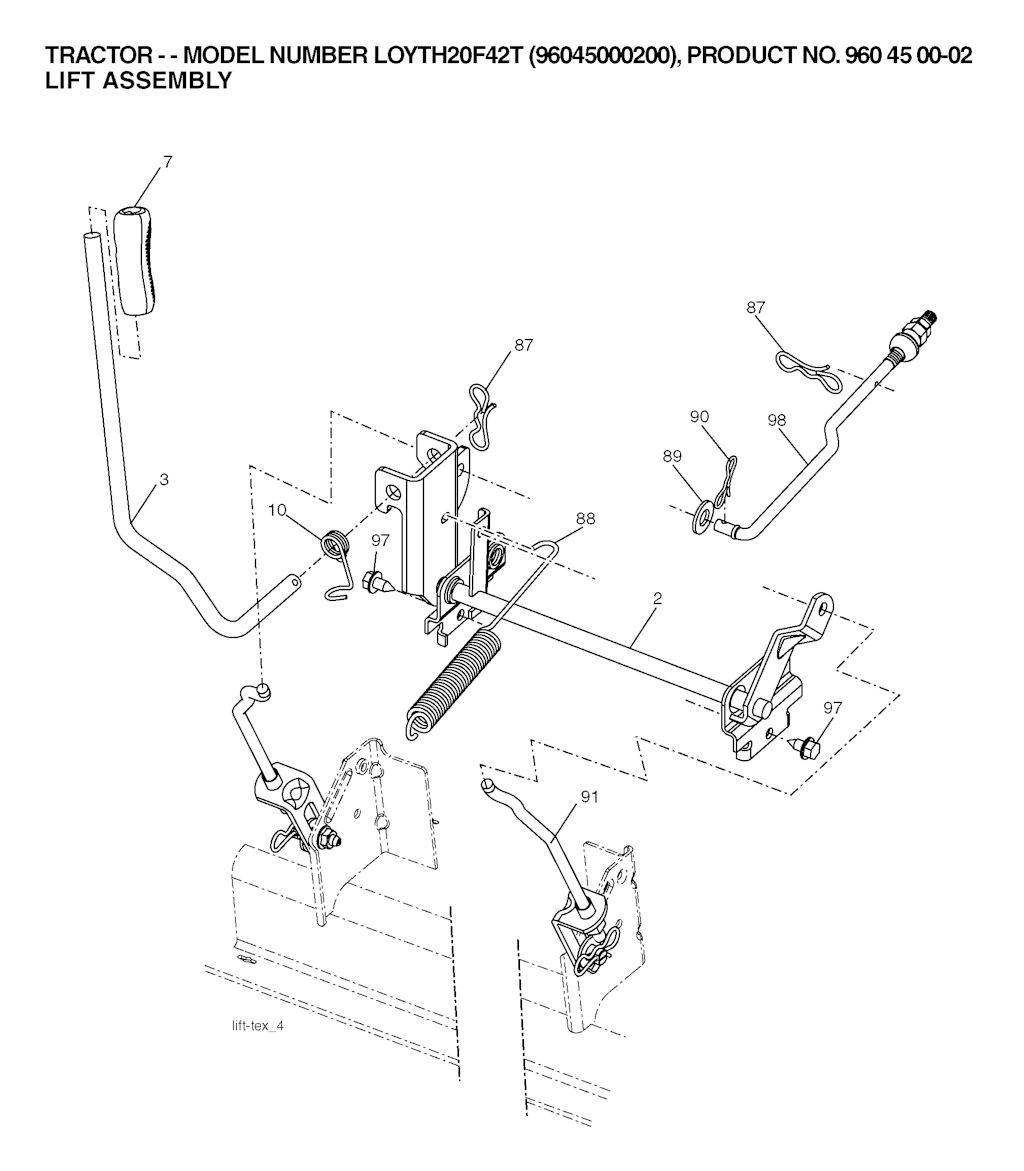 TRACTOR - - MODEL NUMBER LOYTH20F42T (96045000200), PRODUCT NO. 960 45 00-02
LIFT ASSEMBLY

7
87
87
90
98
89
3
10
97
88
2
97
91

lift-tex_4