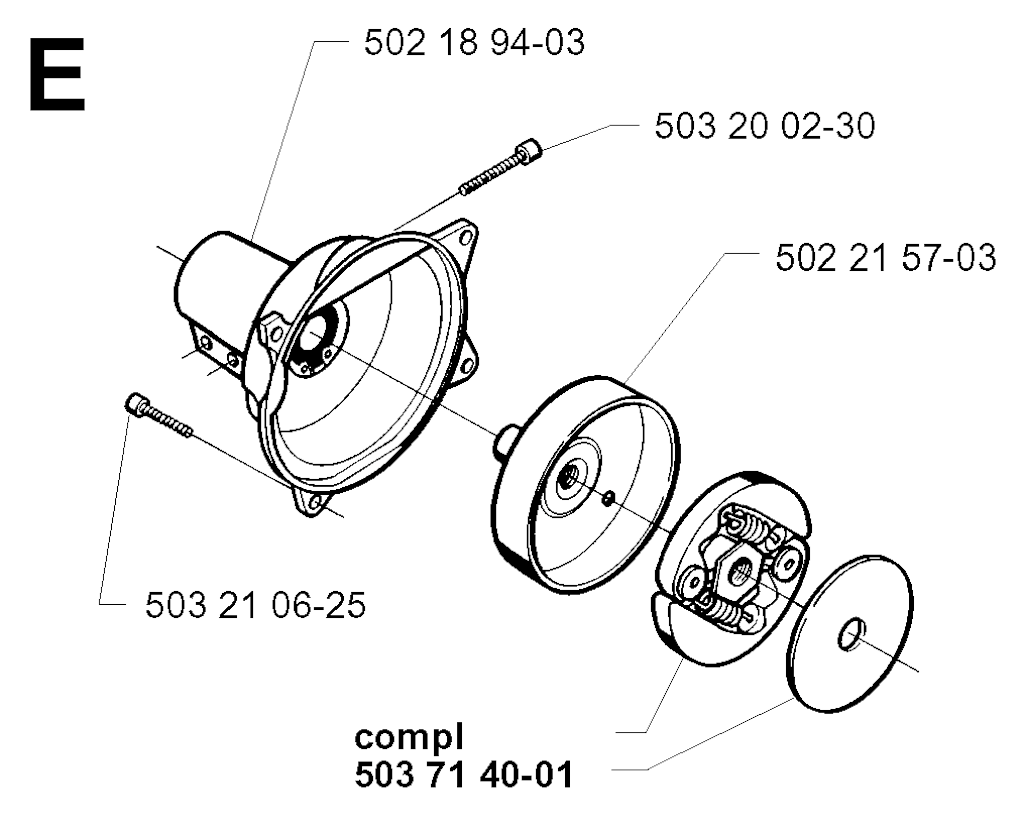 E

502 18 94-03

503 20 02-30

502 21 57-03

503 21 06-25

compl
503 71 40-01