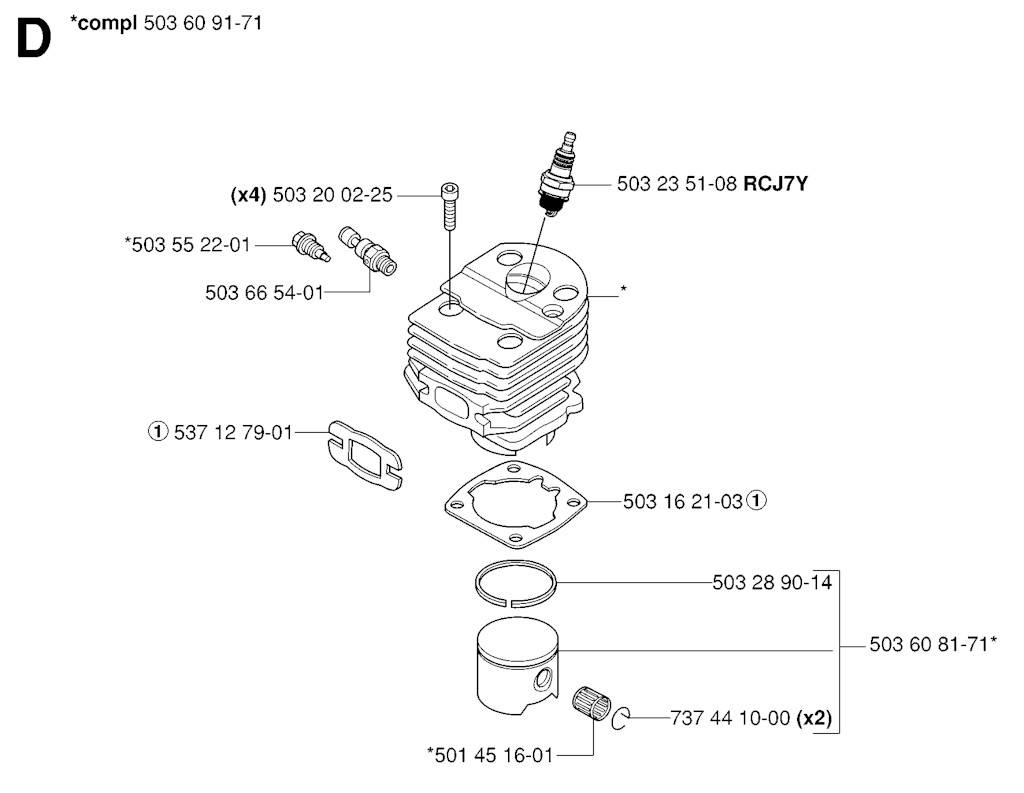 D *compl 503 60 91-71

(x4) 503 20 02-25

503 23 51-08 RCJ7Y

*503 55 22-01

503 66 54-01

*

① 537 12 79-01

503 16 21-03 ①

503 28 90-14

503 60 81-71*

737 44 10-00 (x2)

*501 45 16-01