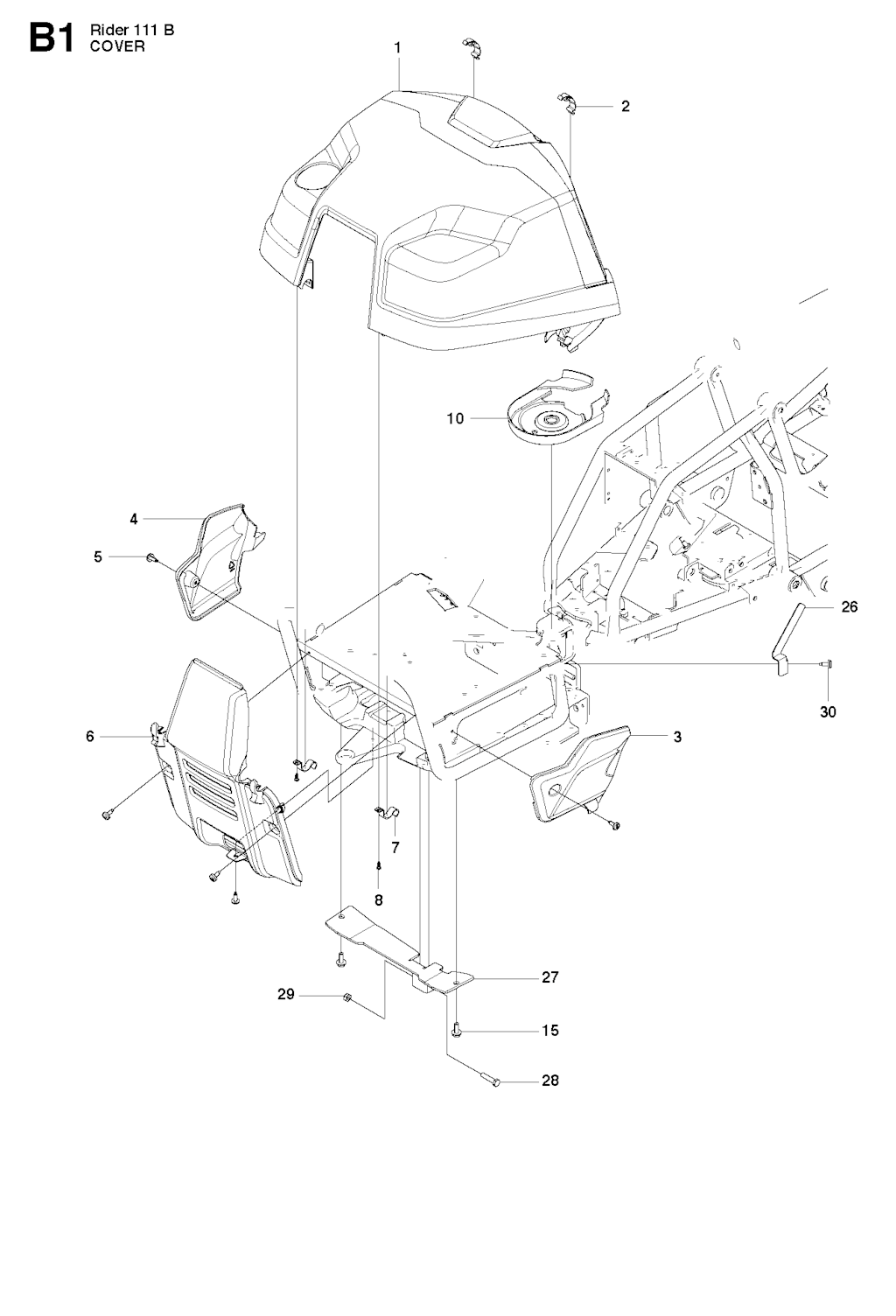 B1 Rider 111 B
COVER

1
2
10
4
5
26
30
6
3
7
8
27
29
15
28