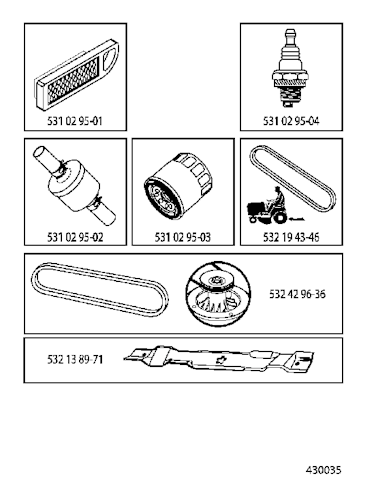 531 02 95-01

531 02 95-04

531 02 95-02

531 02 95-03

532 19 43-46

532 42 96-36

532 13 89-71

430035