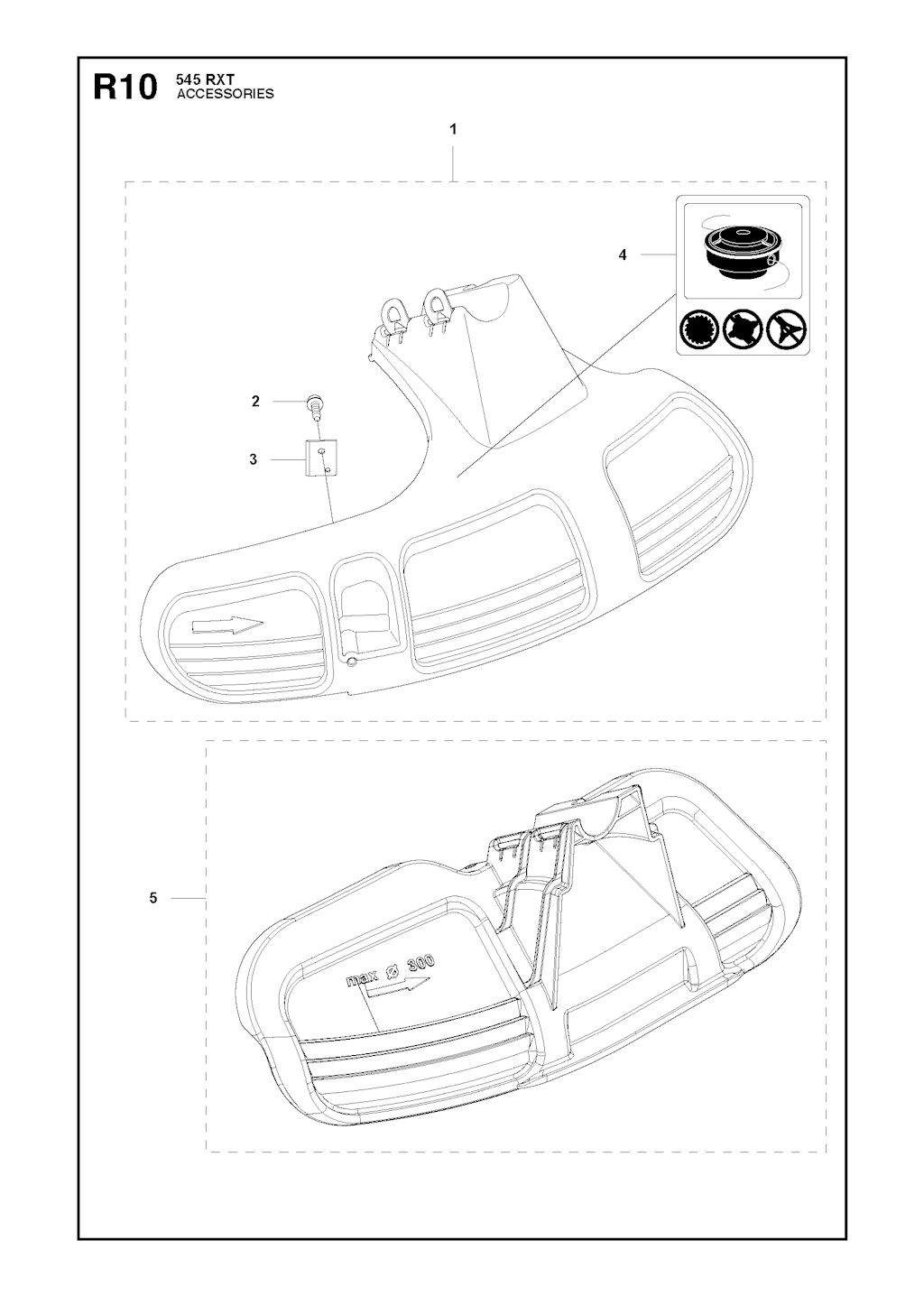 R10 545 RXT
ACCESSORIES

1

4

2

3

5

max ø 300