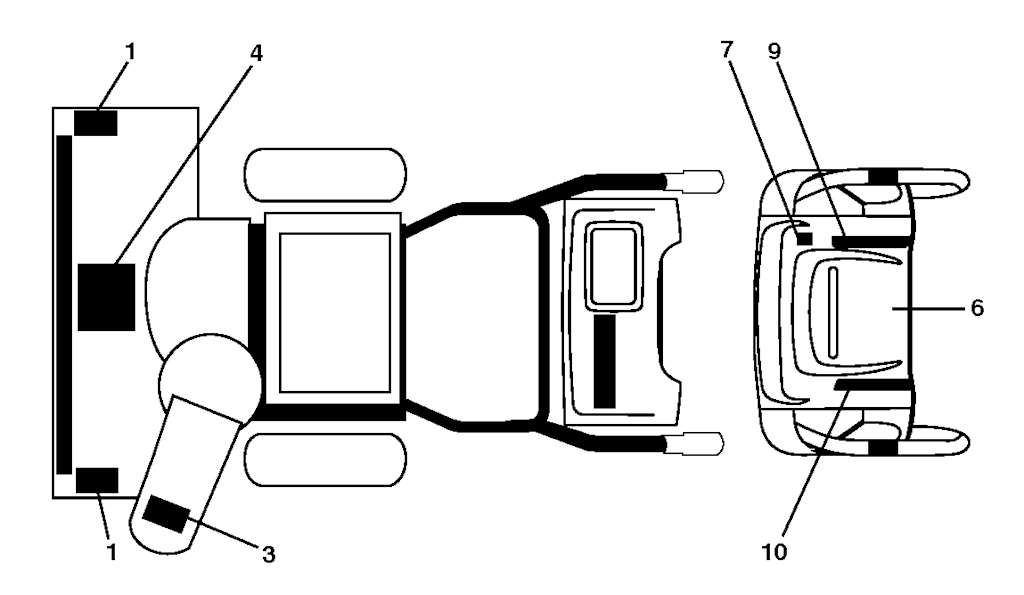 1
4
7
9
6
1
3
10