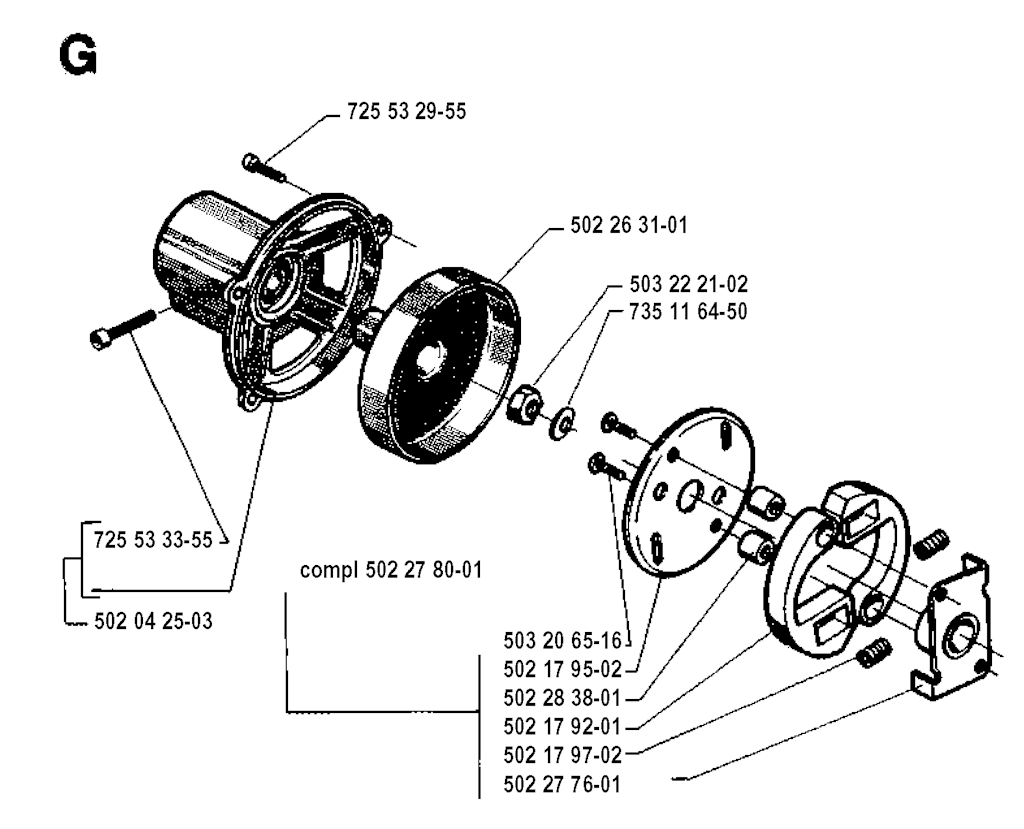 G

725 53 29-55

502 26 31-01

503 22 21-02
735 11 64-50

725 53 33-55

502 04 25-03

compl 502 27 80-01

503 20 65-16
502 17 95-02
502 28 38-01
502 17 92-01
502 17 97-02
502 27 76-01