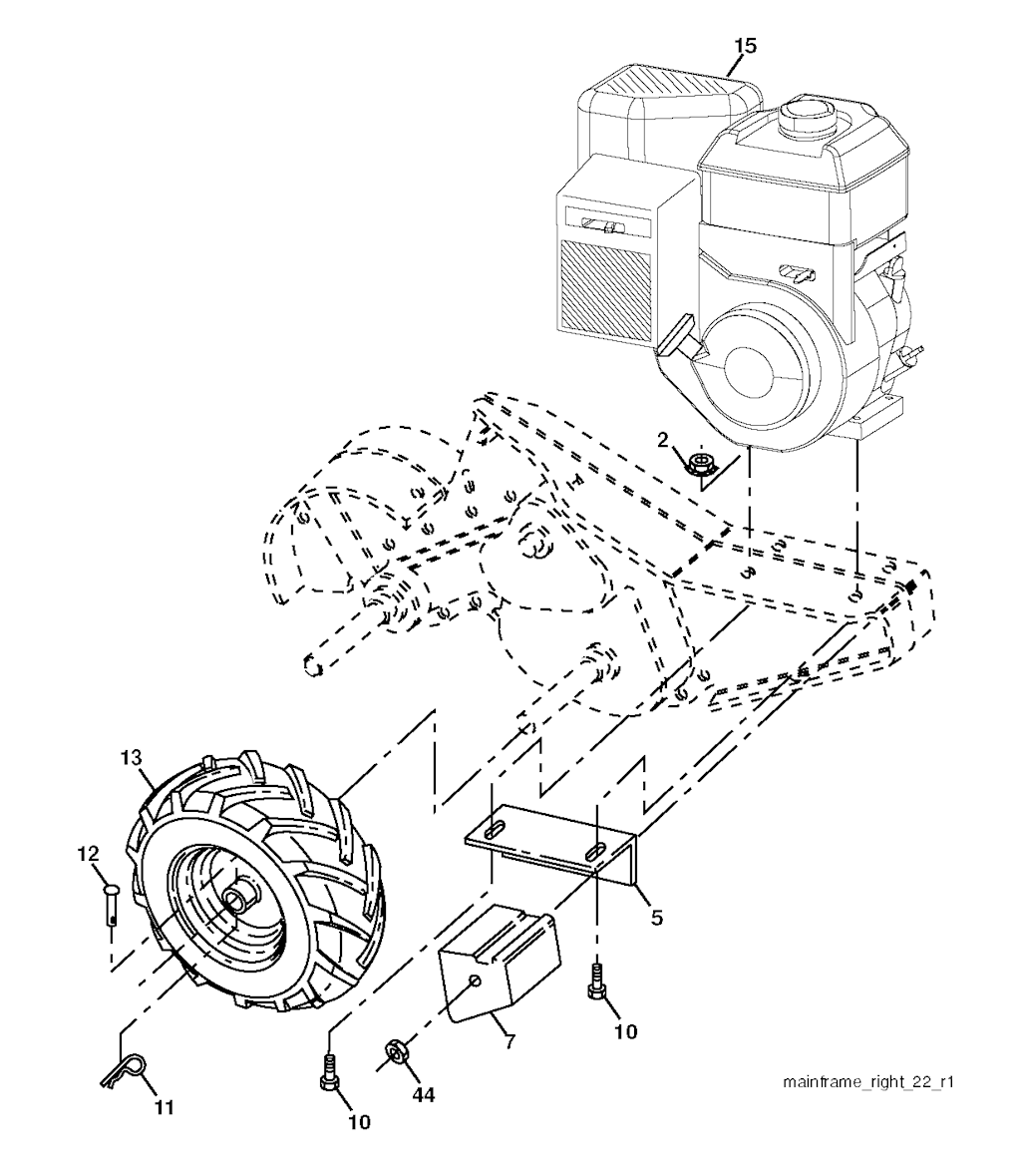 15
2
13
12
5
7
10
11
10
44
mainframe_right_22_r1