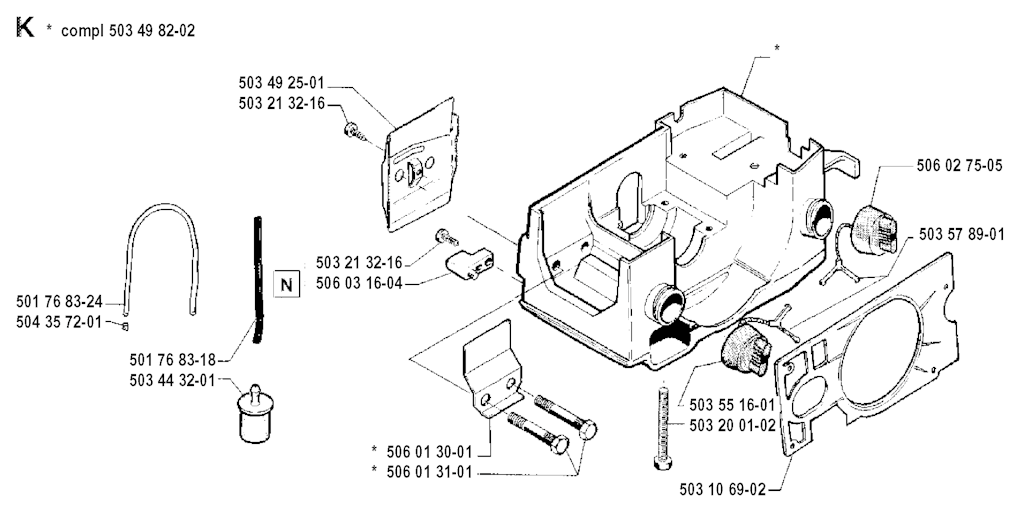 K * compl 503 49 82-02

*

503 49 25-01
503 21 32-16

506 02 75-05

503 57 89-01

503 21 32-16
506 03 16-04

N

501 76 83-24
504 35 72-01

501 76 83-18
503 44 32-01

503 55 16-01
503 20 01-02

* 506 01 30-01
* 506 01 31-01

503 10 69-02