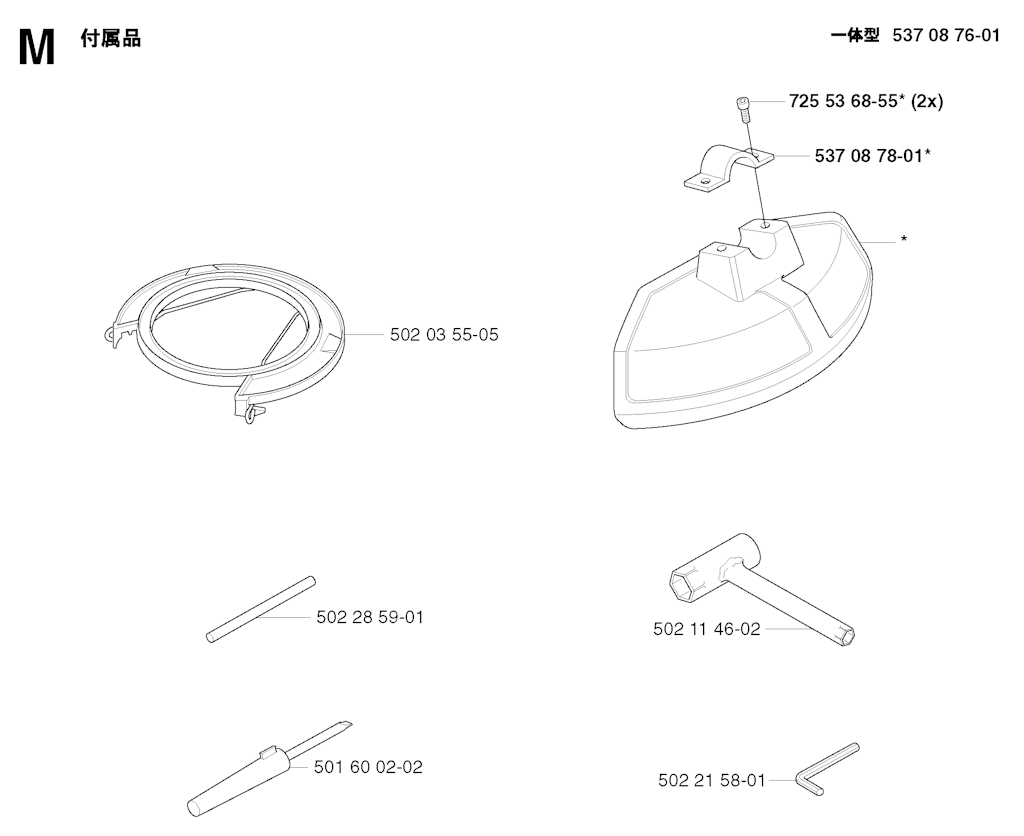 M 付属品

一体型 537 08 76-01

725 53 68-55* (2x)

537 08 78-01*

*

502 03 55-05

502 28 59-01

502 11 46-02

501 60 02-02

502 21 58-01