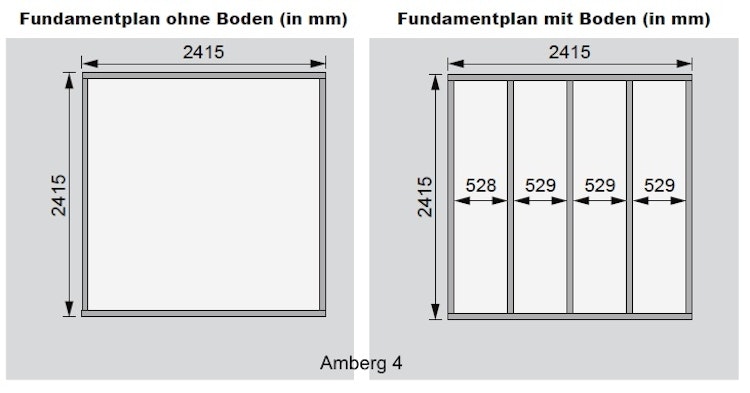 Fundamentplan ohne Boden (in mm)

2415

2415

Fundamentplan mit Boden (in mm)

2415

2415

528 529 529 529

Amberg 4